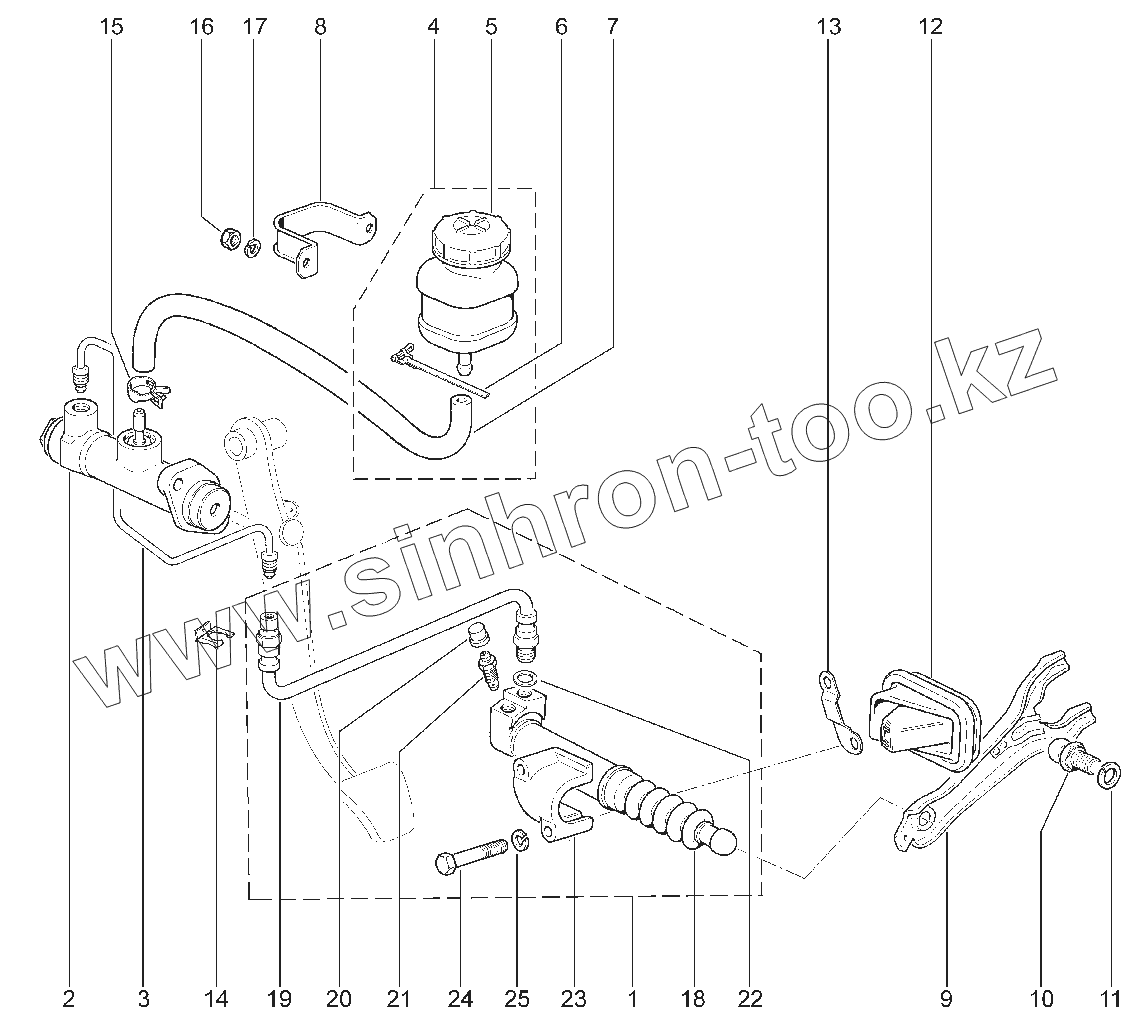 15 16 17 8 4 5 6 7 13 12

www.sinhron-too.kz

2 3 14 19 20 21 24 25 23 1 18 22 9 10 11