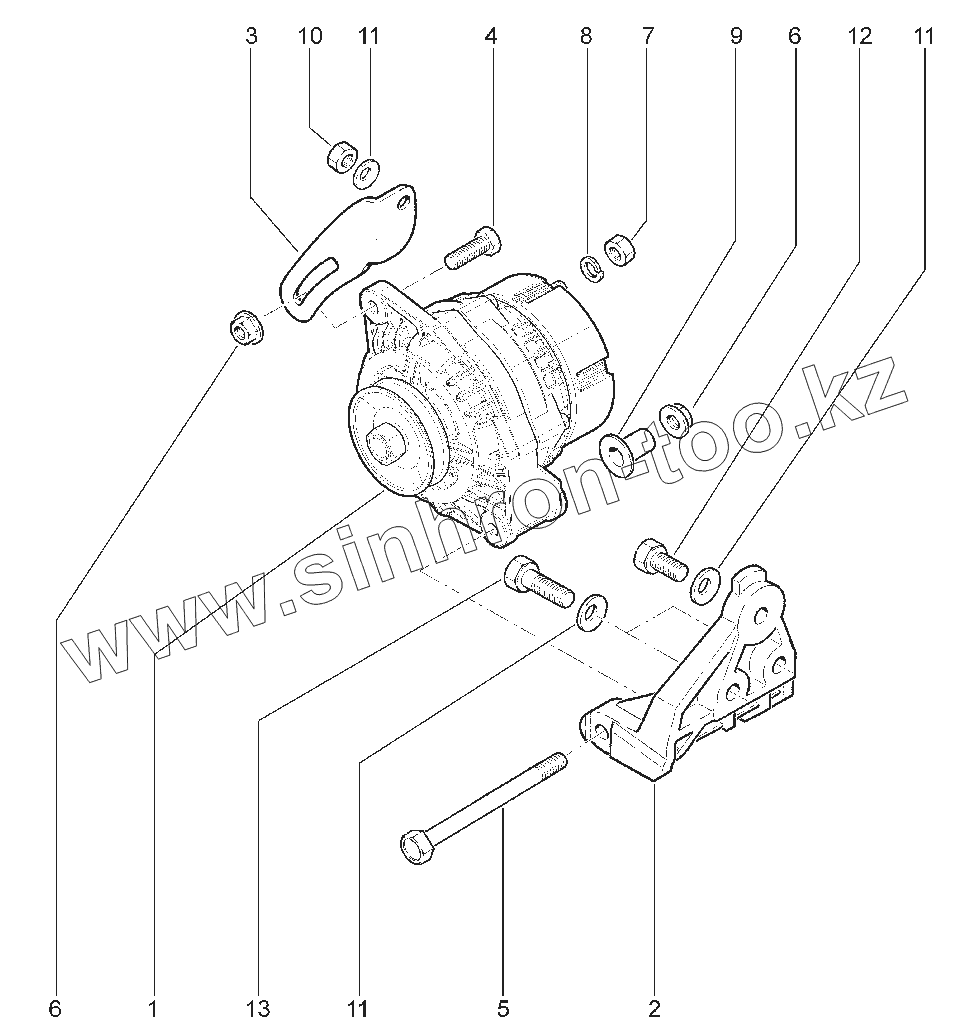 3 10 11 4 8 7 9 6 12 11

www.sinhron-too.kz

6 1 13 11 5 2