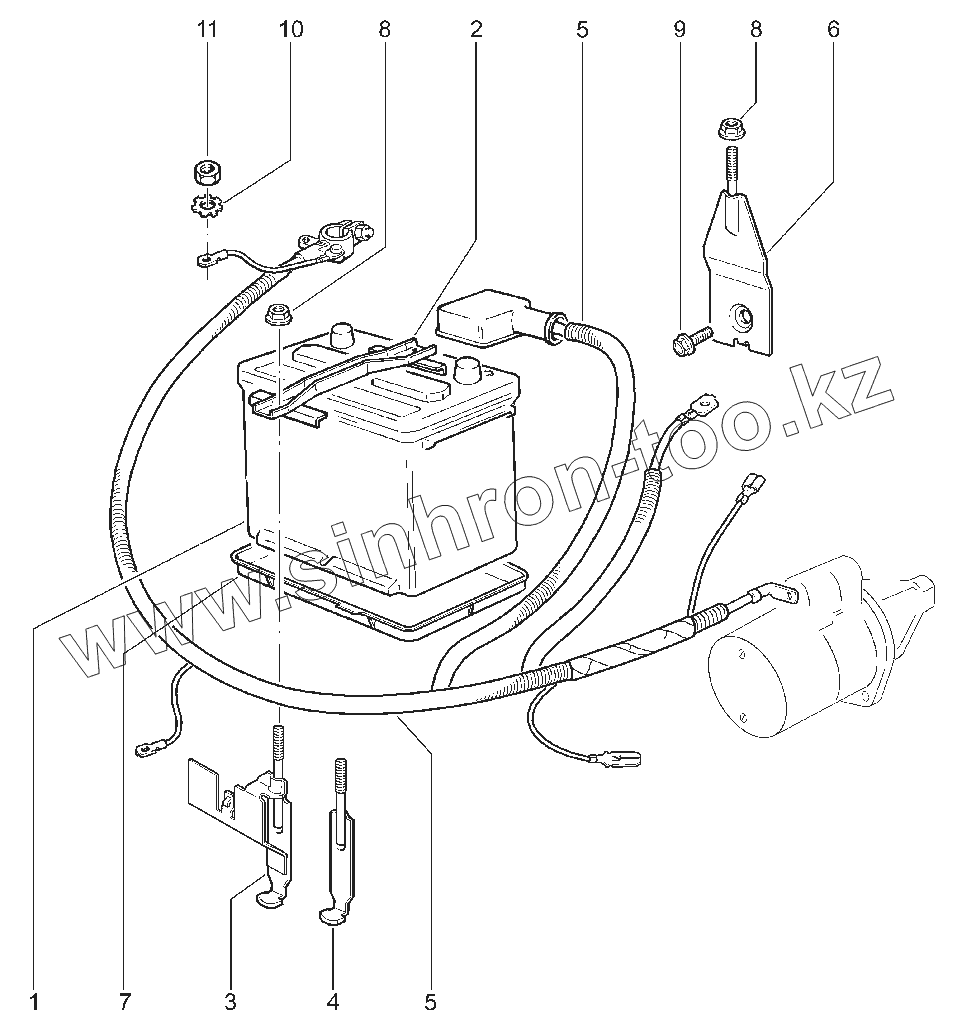 11
10
8
2
5
9
8
6
www.sinhron-too.kz
1
7
3
4
5