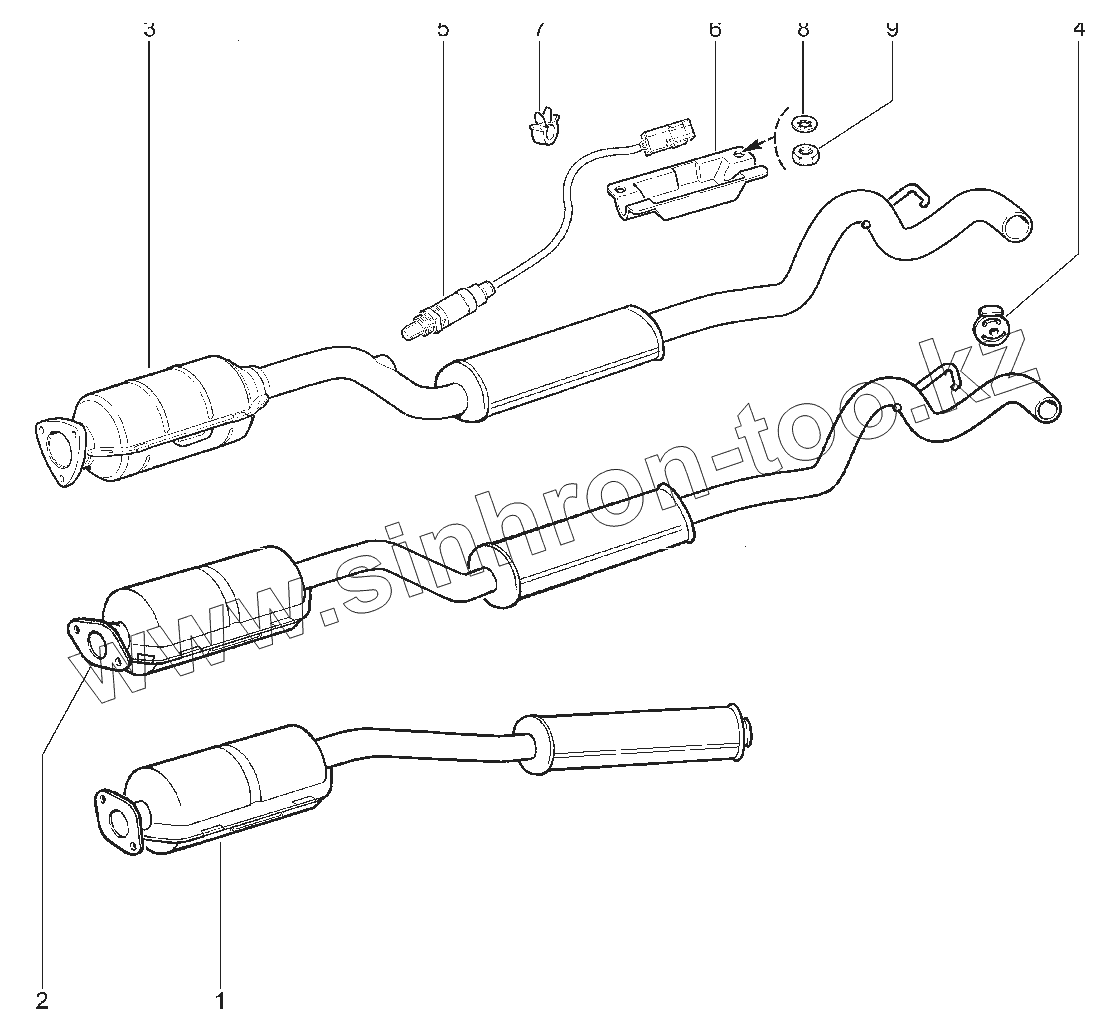 3
5
7
6
8
9
4
www.sinhron-too.kz
2
1