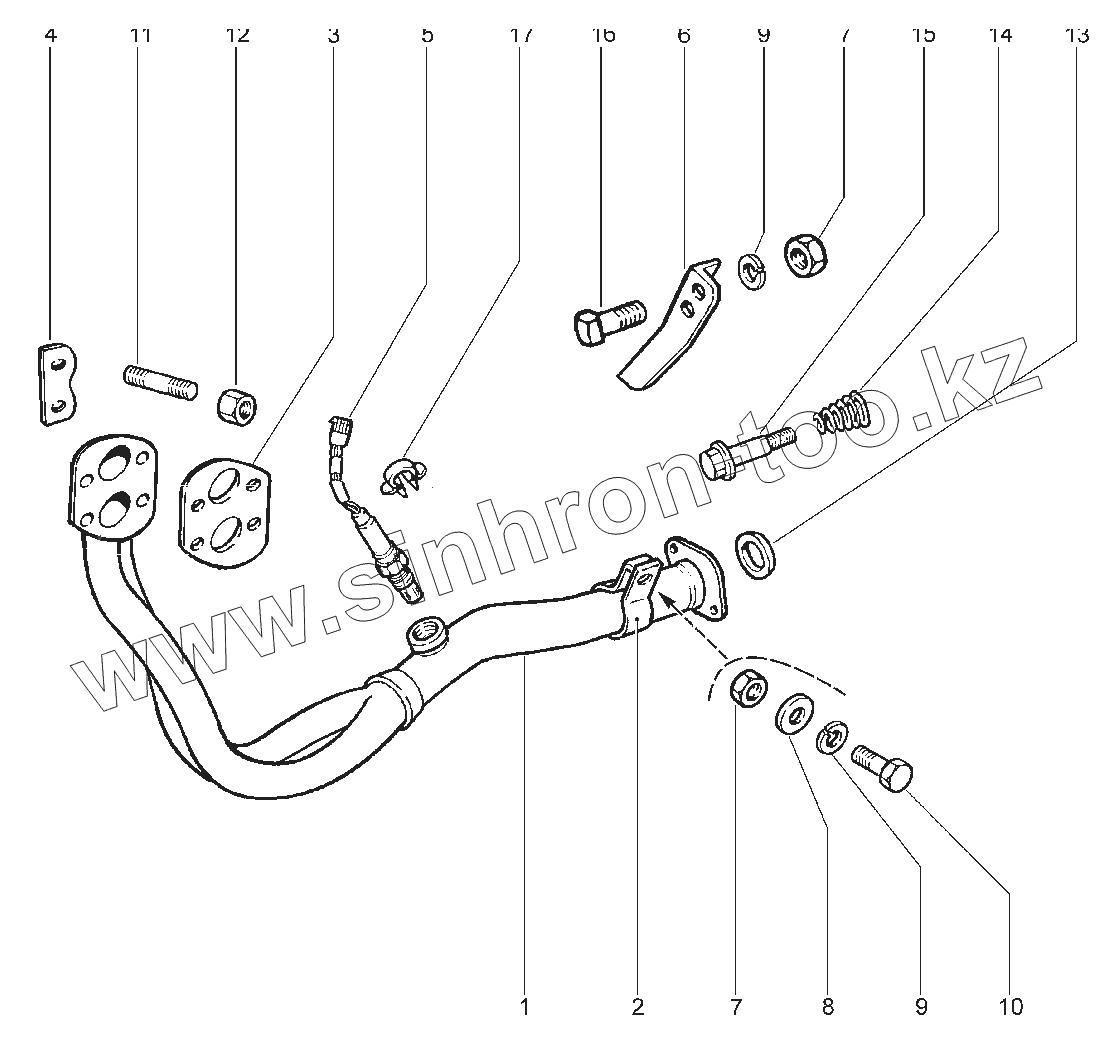 4 11 12 3 5 17 16 6 9 7 15 14 13

www.sinhron-too.kz

1 2 7 8 9 10