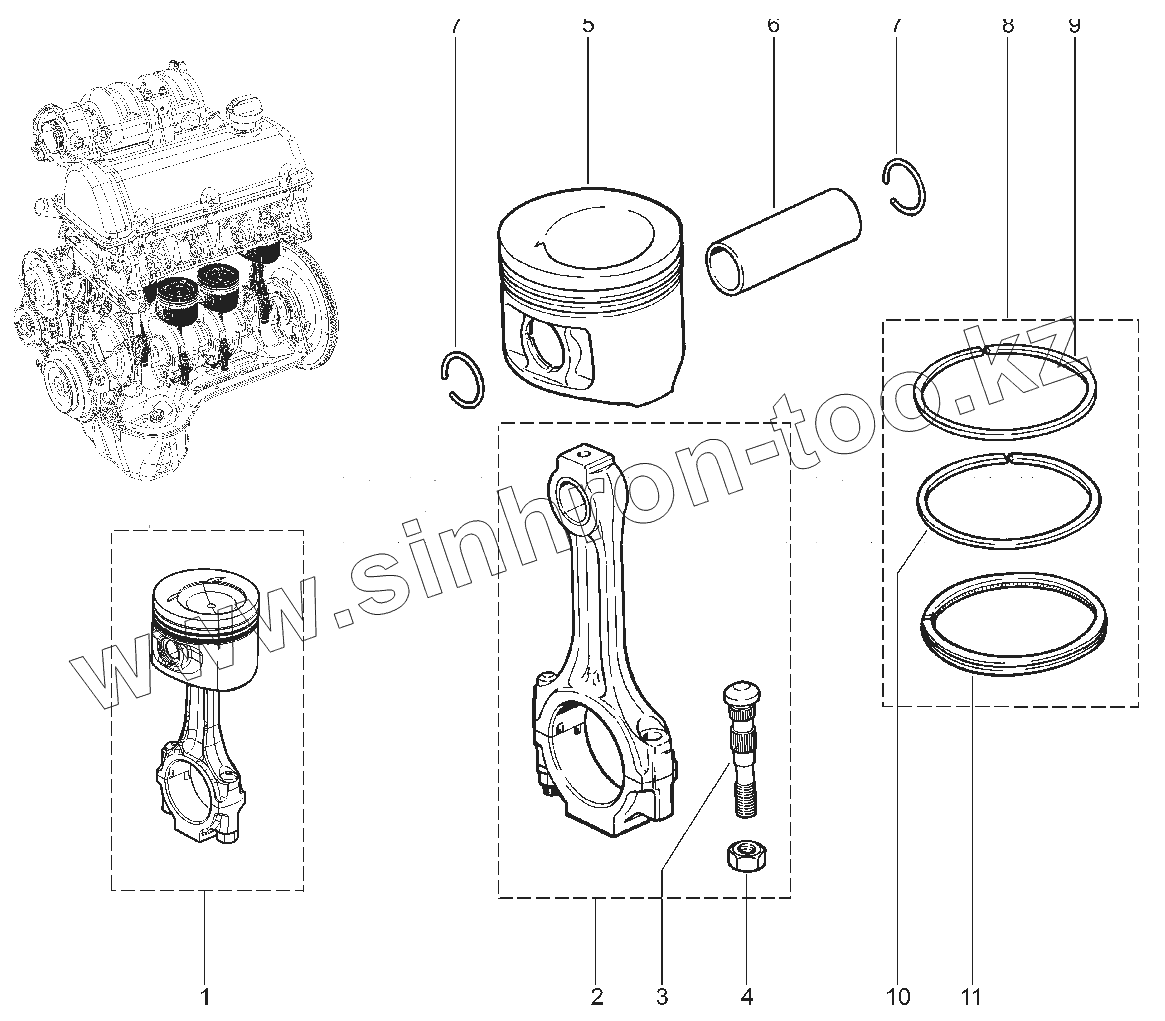 7
5
6
7
8
9
www.sinhron-too.kz
1
2
3
4
10
11