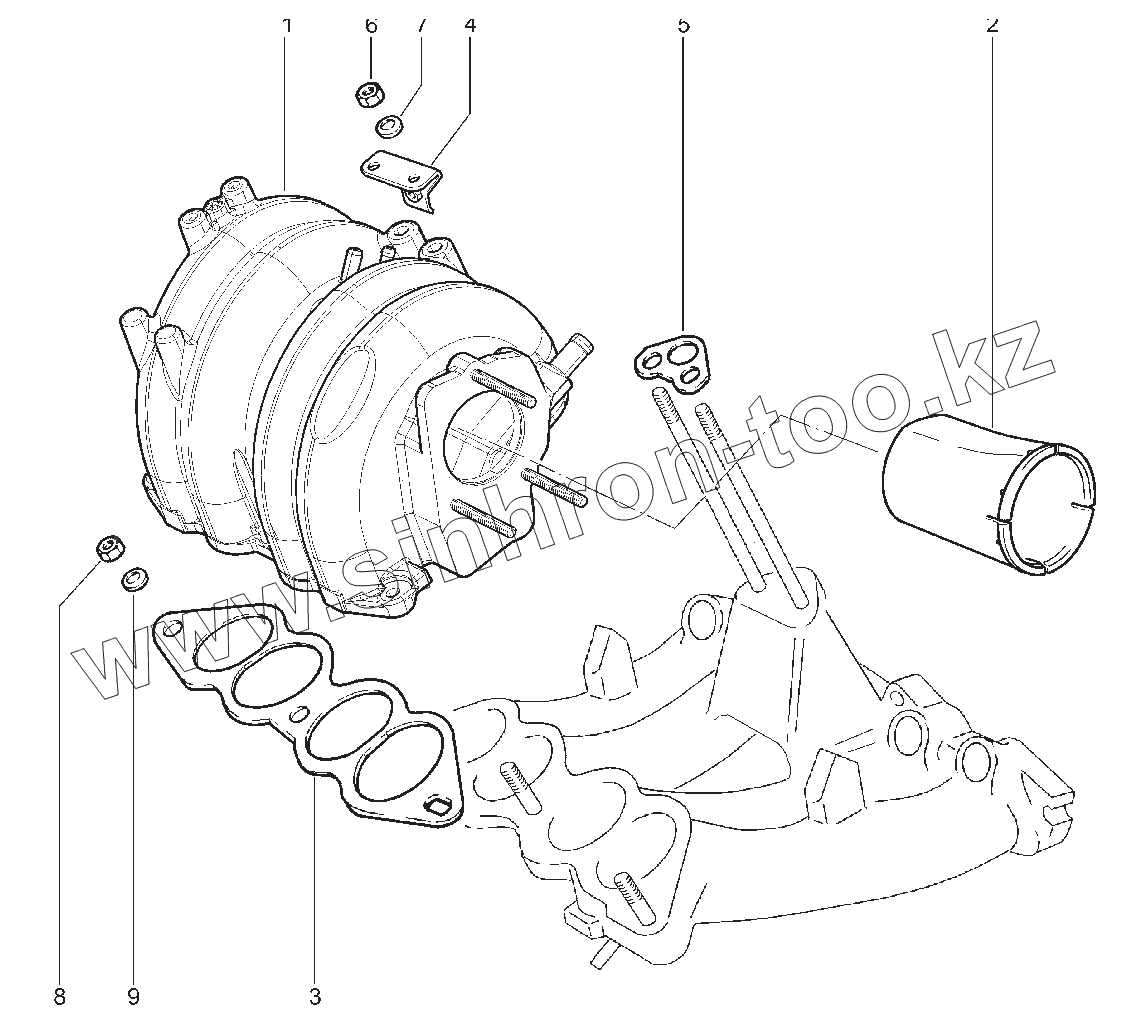 1
6
7
4
5
2
www.sinhron-too.kz
8
9
3