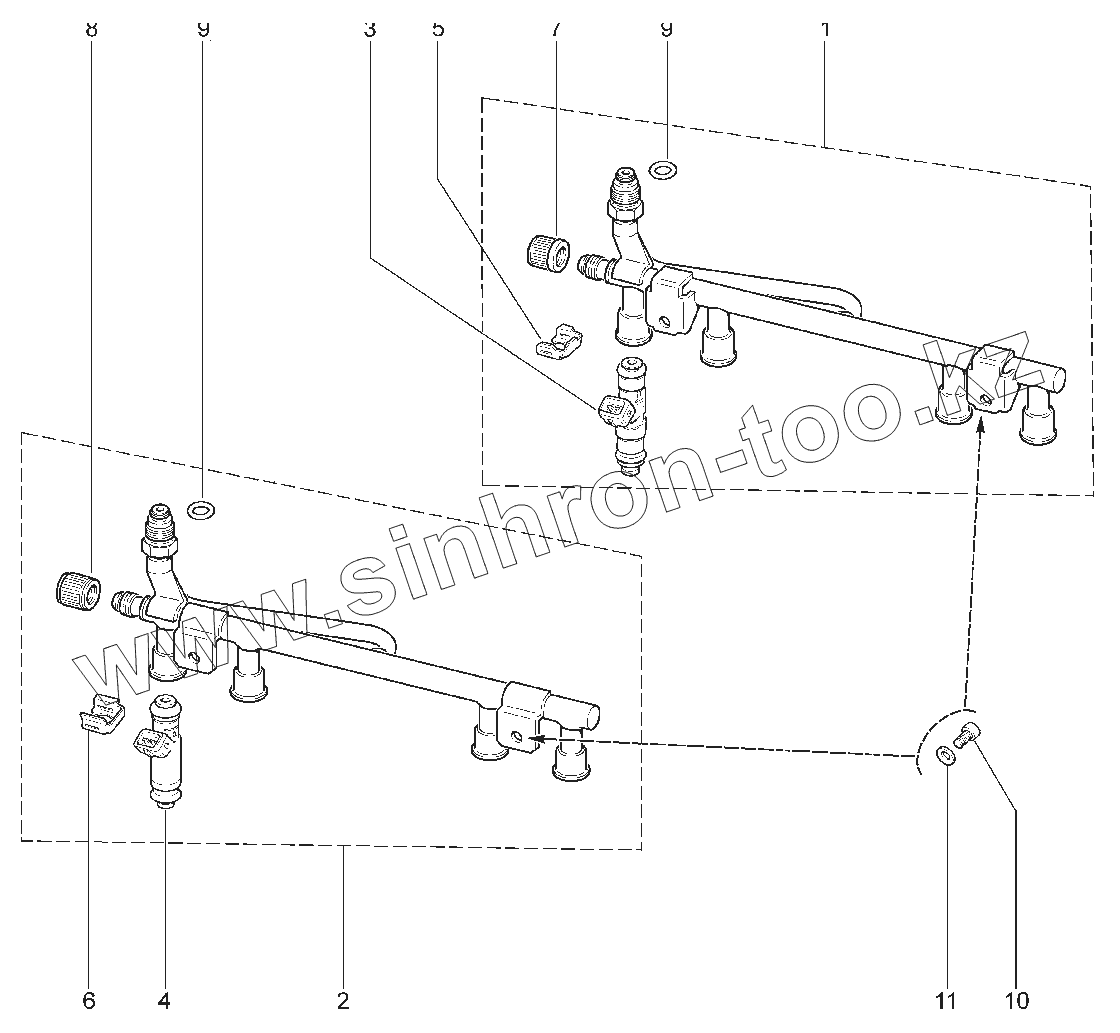 8
9
3
5
7
9
1
www.sinhron-too.kz
6
4
2
11
10