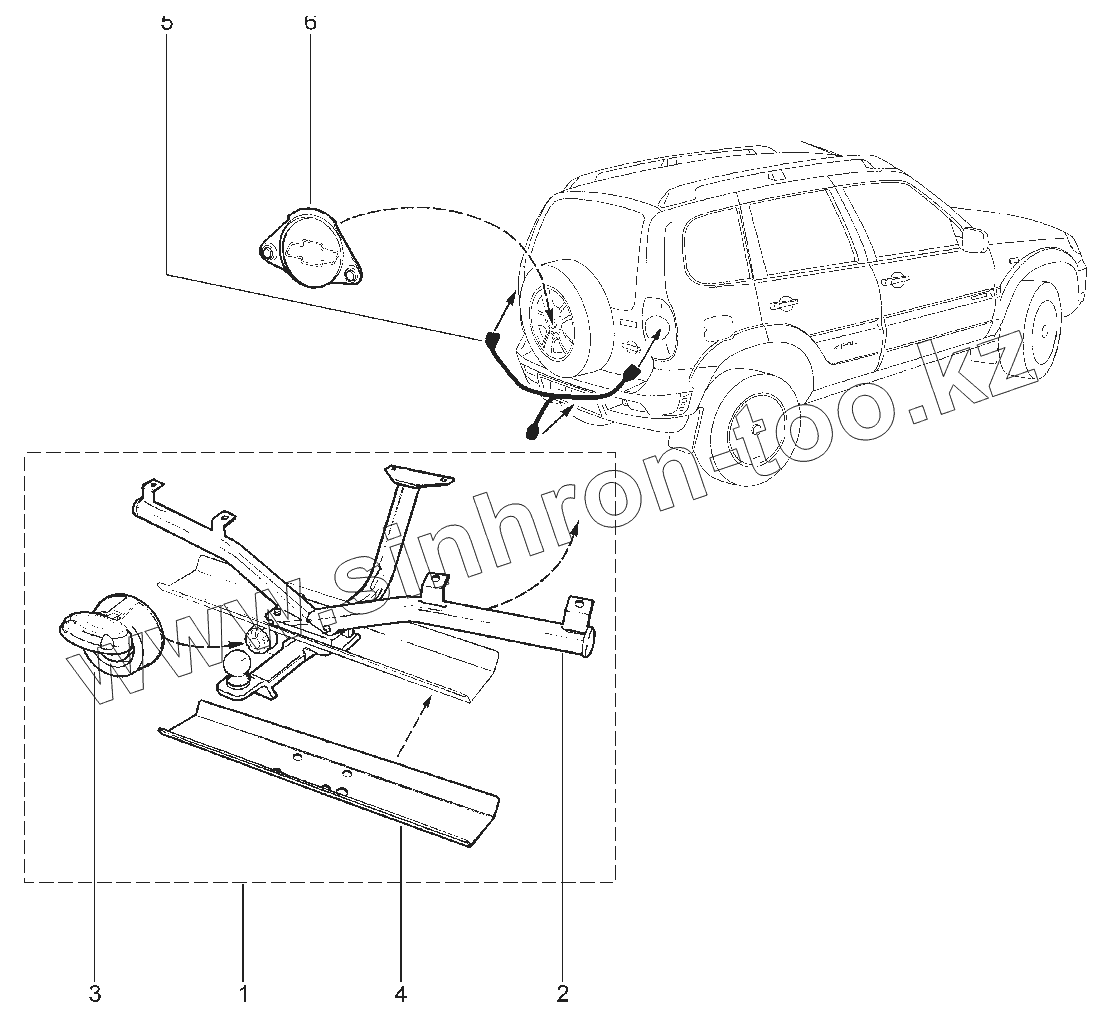 5
6
www.sinhron-too.kz
3
1
4
2