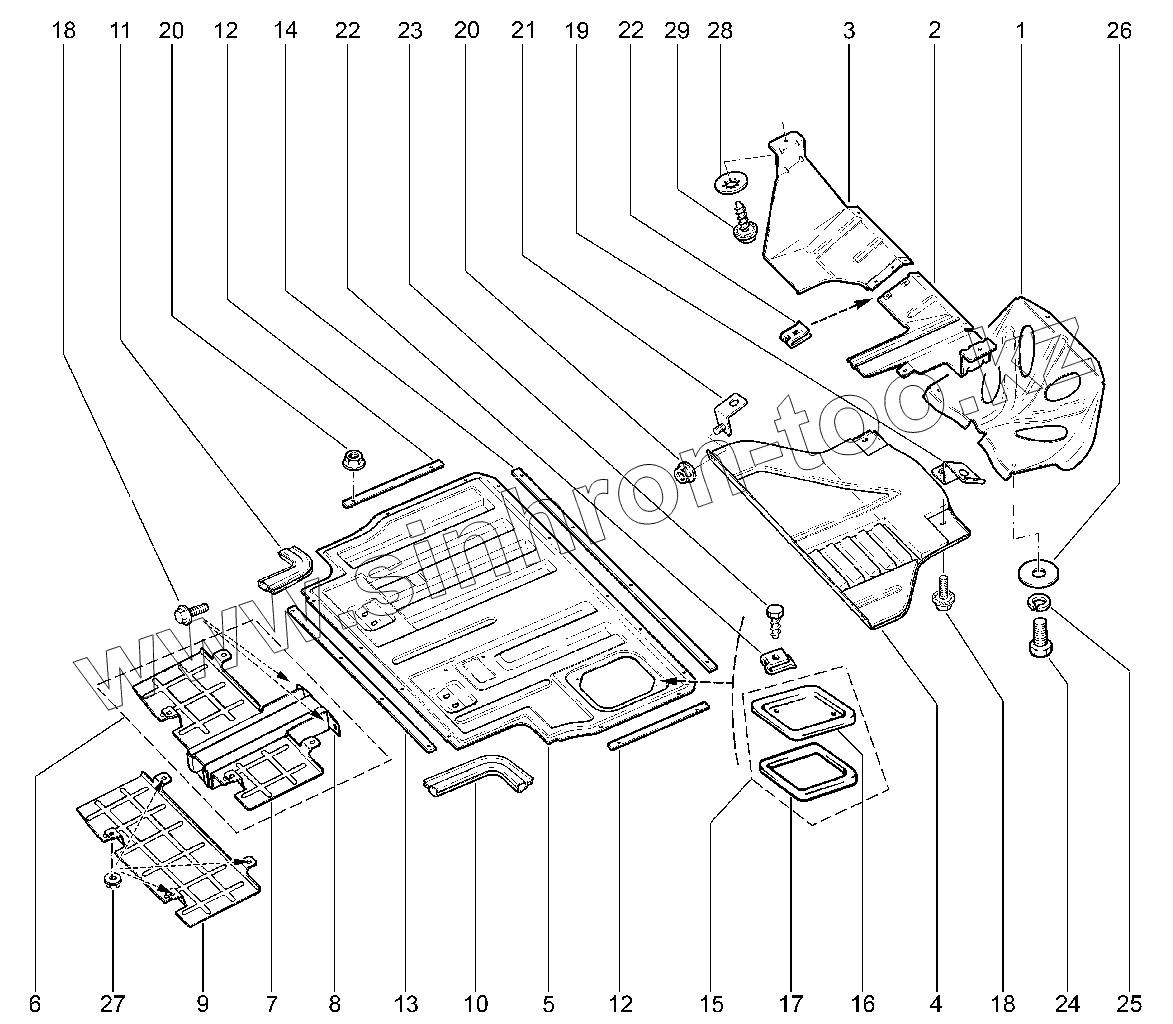 18 11 20 12 14 22 23 20 21 19 22 29 28 3 2 1 26

www.sinhron-too.kz

6 27 9 7 8 13 10 5 12 15 17 16 4 18 24 25