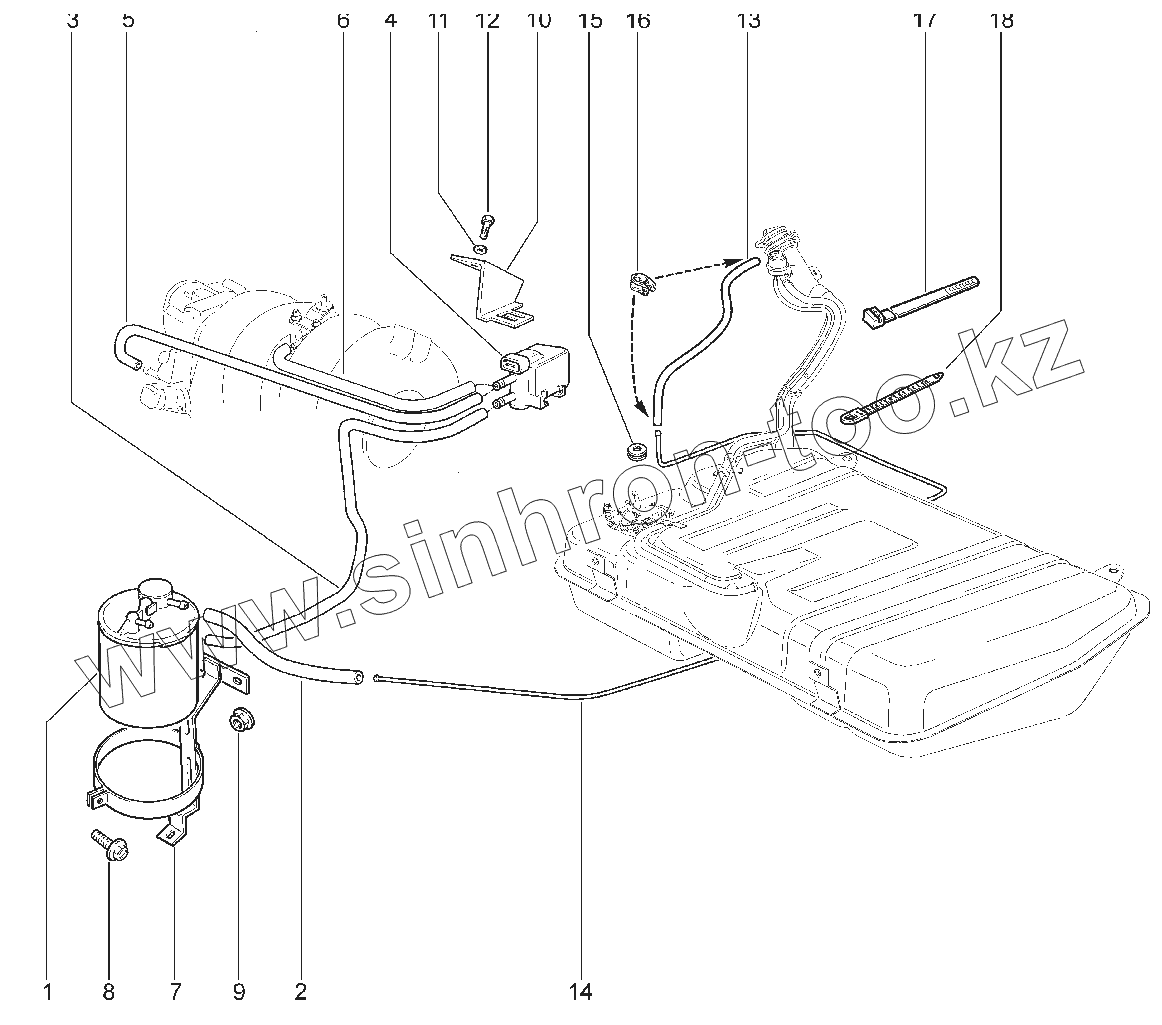 3 5 6 4 11 12 10 15 16 13 17 18

www.sinhron-too.kz

1 8 7 9 2 14