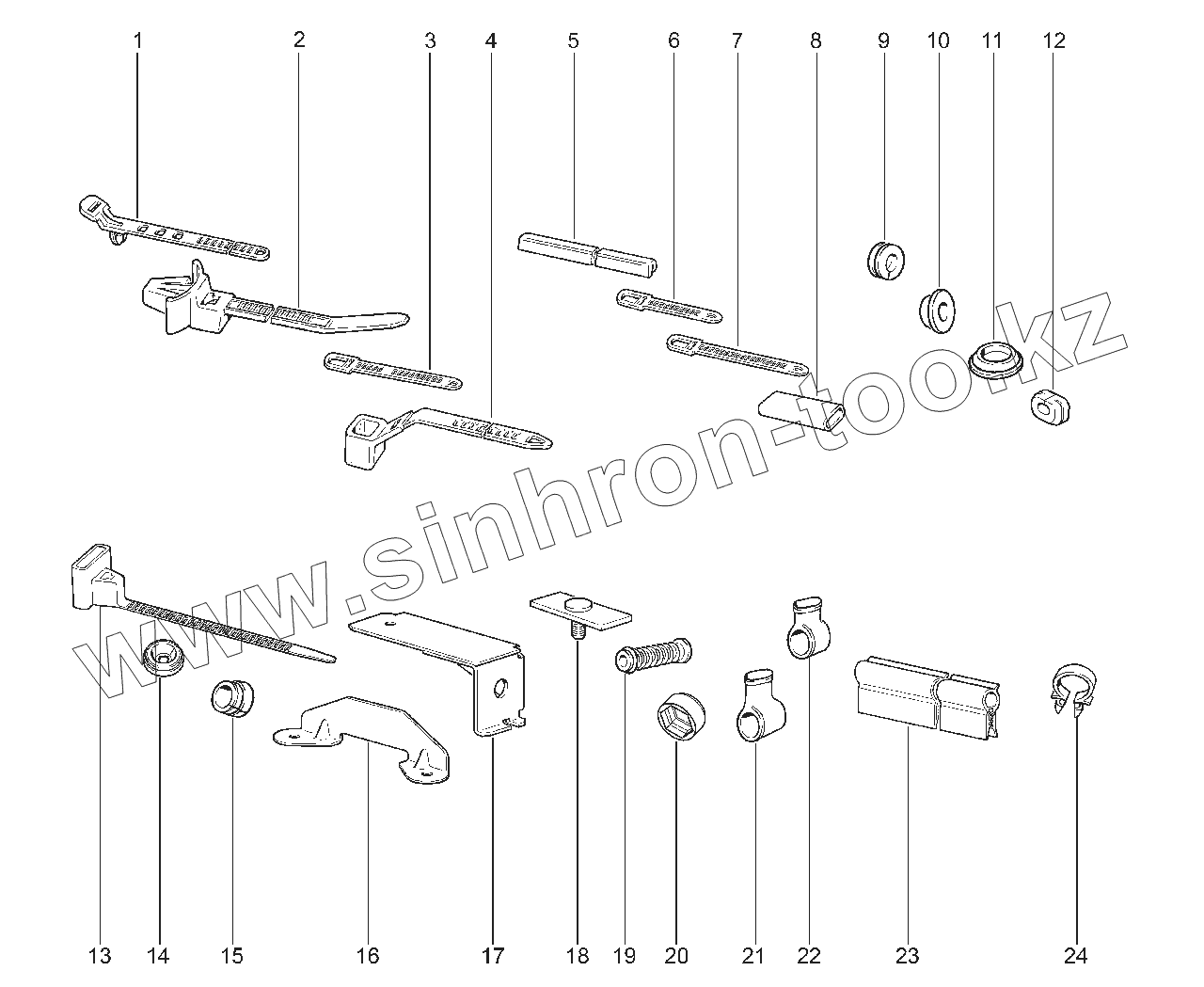 1 2 3 4 5 6 7 8 9 10 11 12

www.sinhron-too.kz

13 14 15 16 17 18 19 20 21 22 23 24