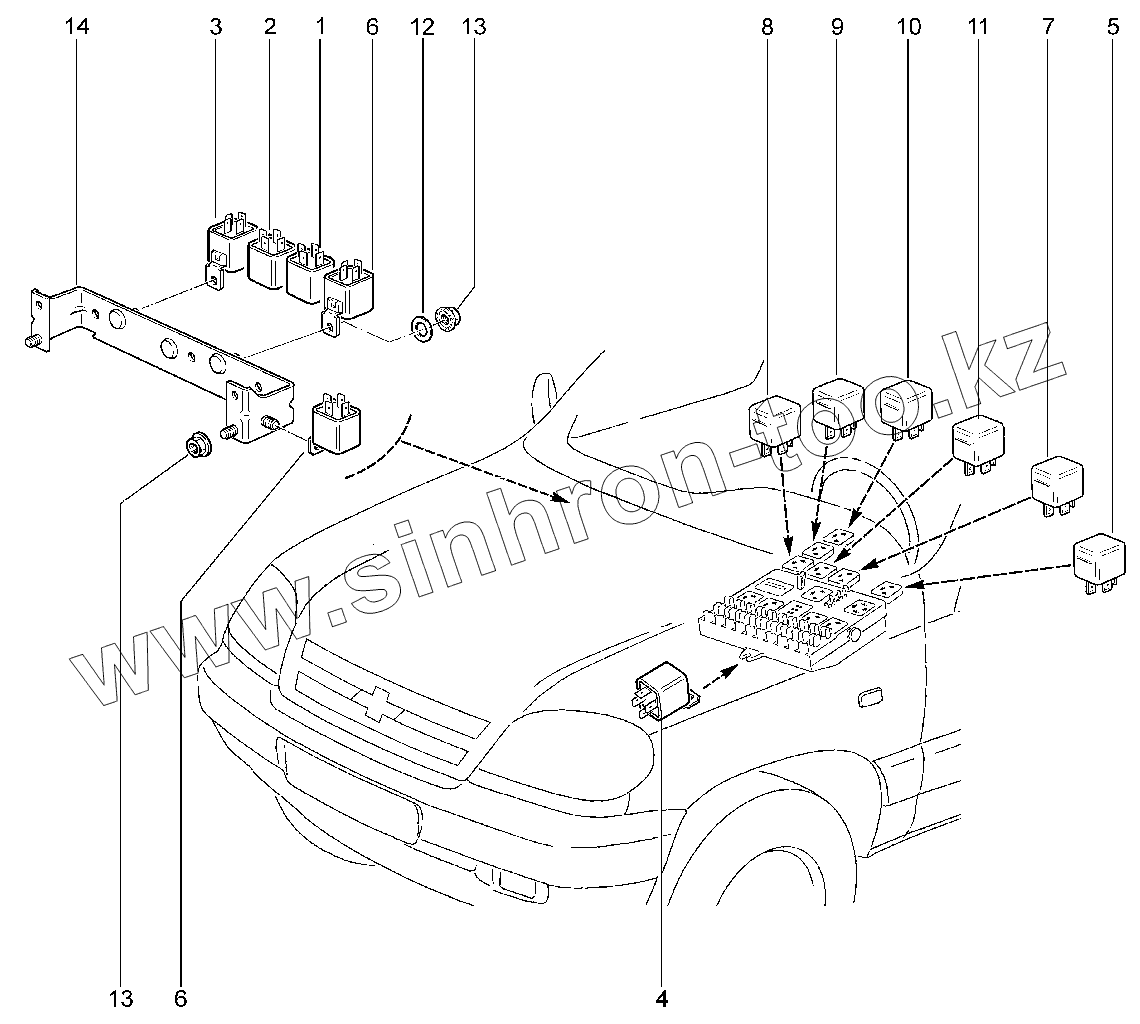 14 3 2 1 6 12 13 8 9 10 11 7 5

www.sinhron-too.kz

13 6 4