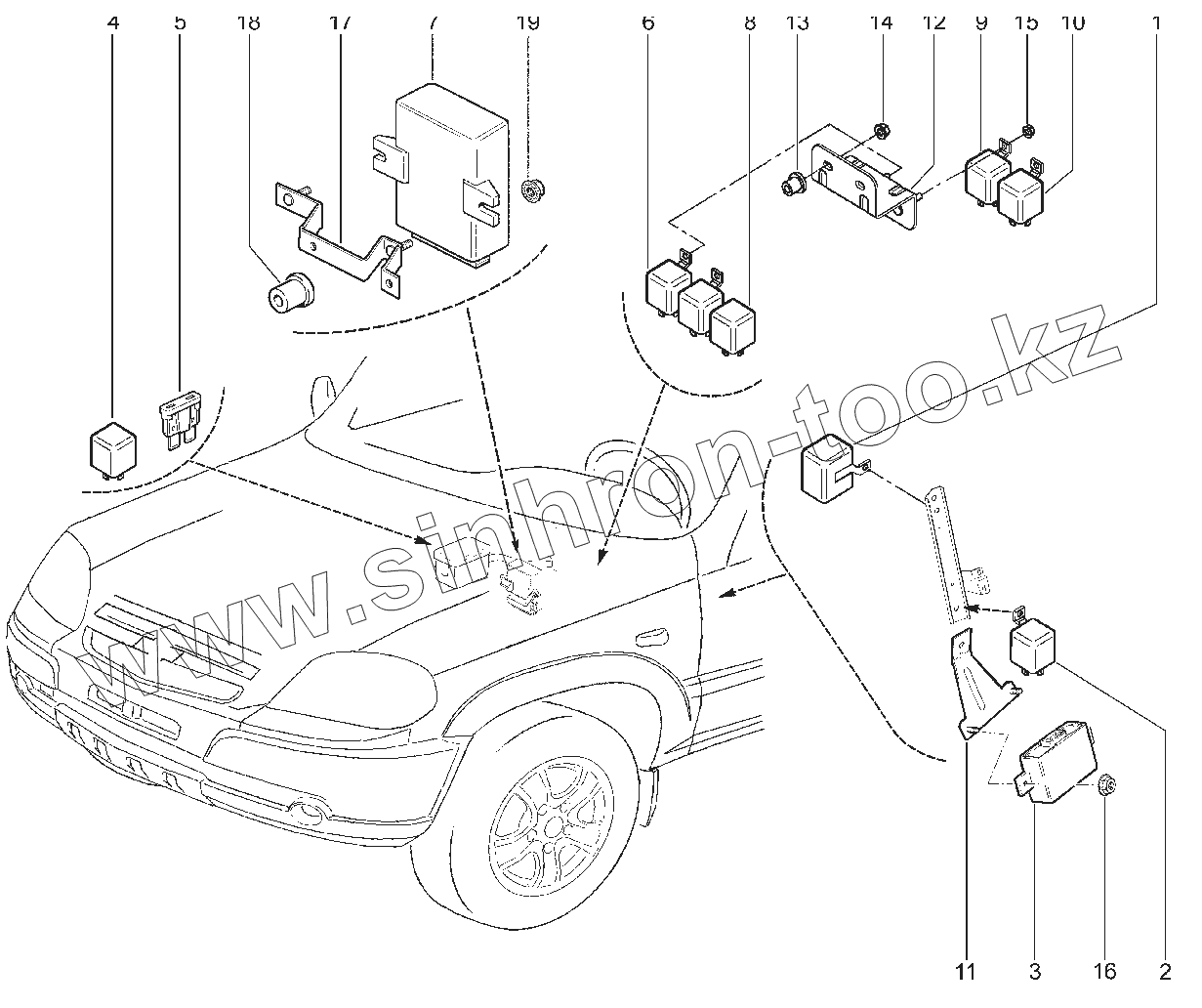 4 5 18 17 7 19 6 8 13 14 12 9 15 10 1

www.sinhron-too.kz

11 3 16 2