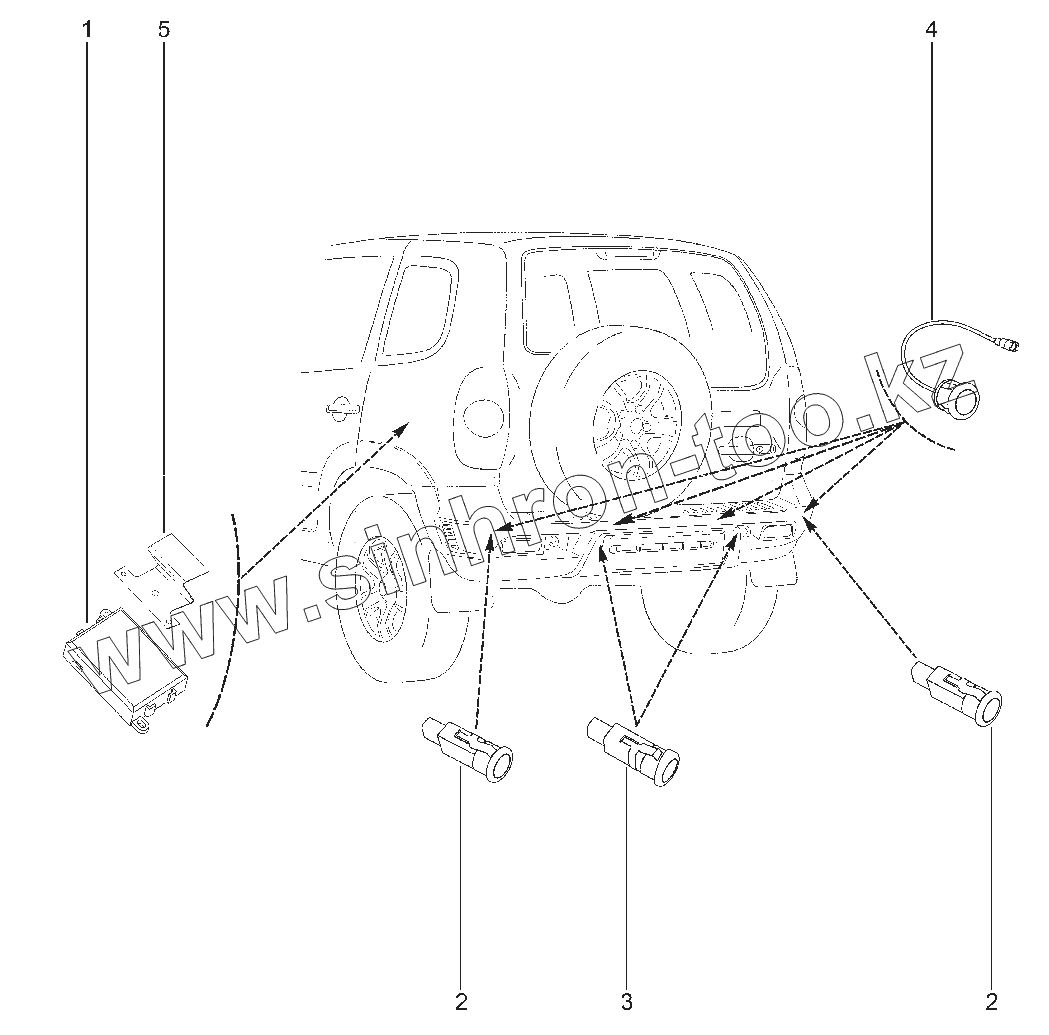 1
5
4
www.sinhron-too.kz
2
3
2