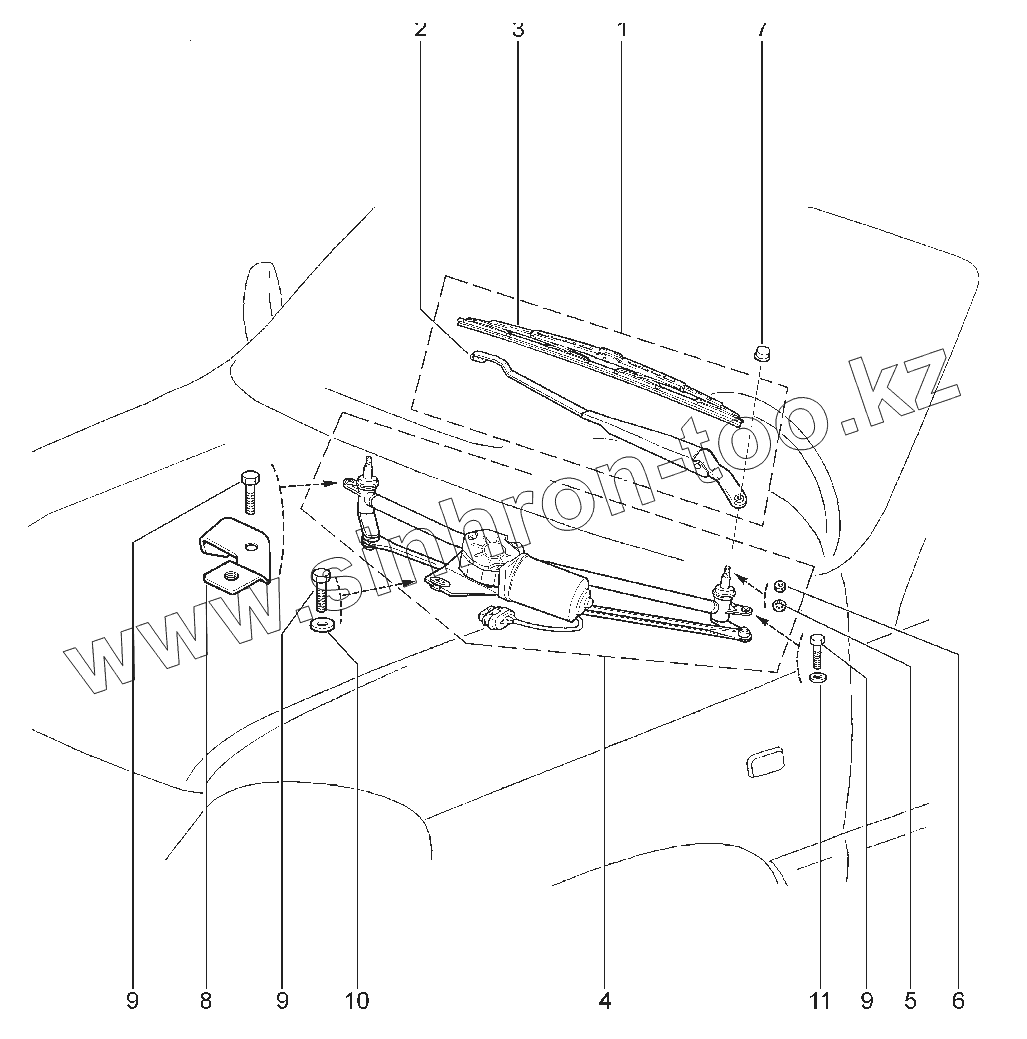 2 3 1 7

www.sinhron-too.kz

9 8 9 10 4 11 9 5 6