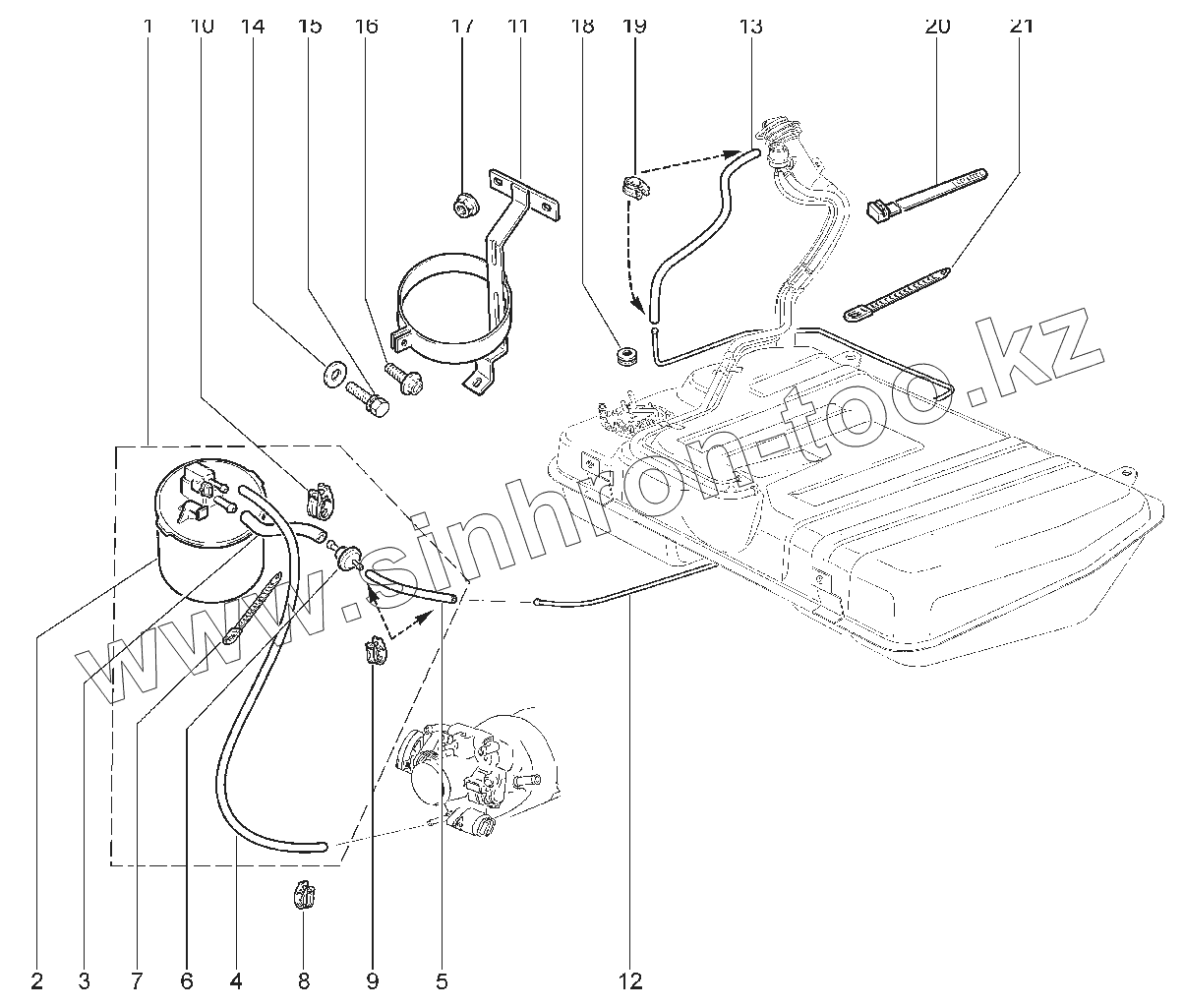 1 10 14 15 16 17 11 18 19 13 20 21

www.sinhron-too.kz

2 3 7 6 4 8 9 5 12