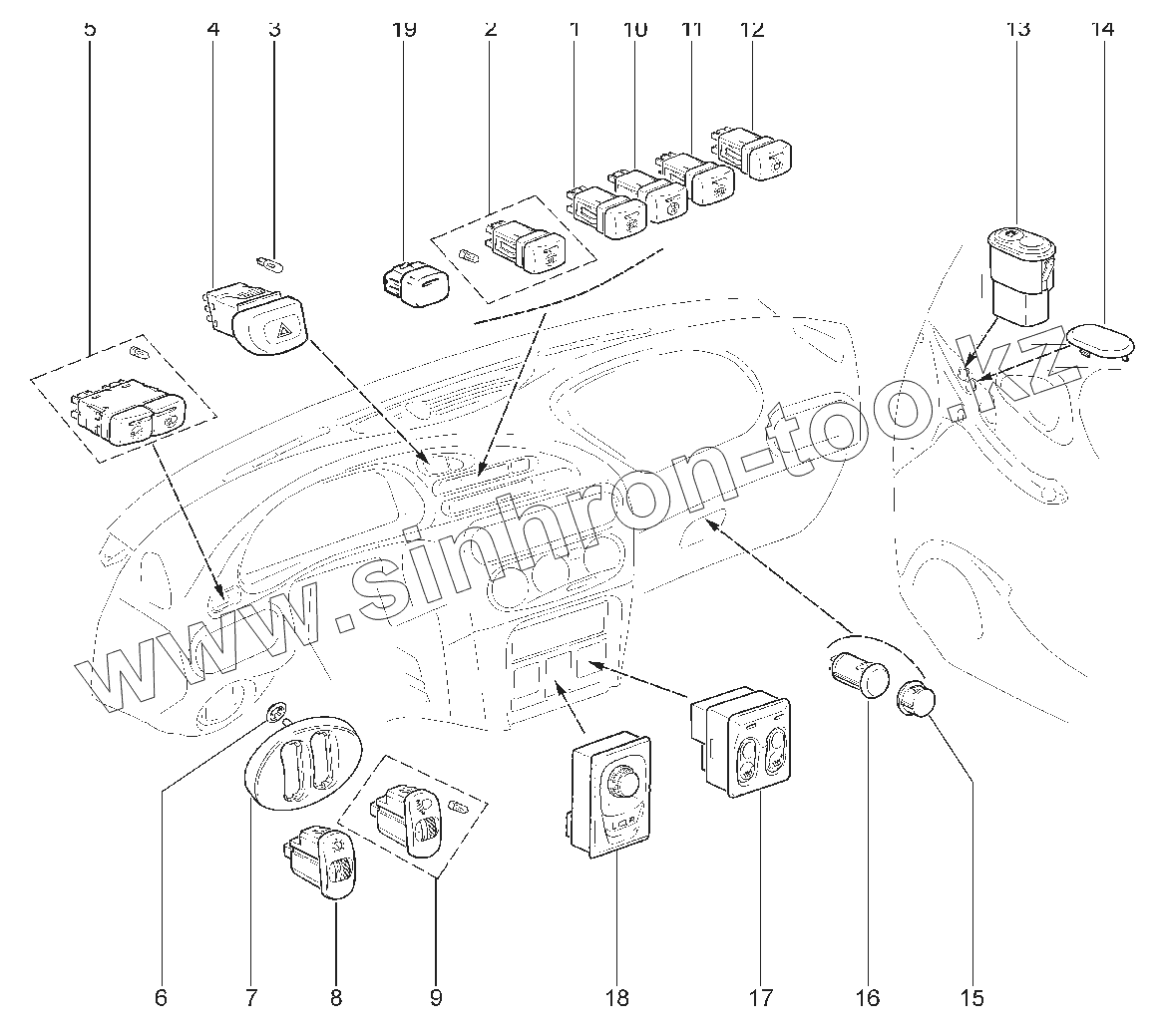 5
4
3
19
2
1
10
11
12
13
14
www.sinhron-too.kz
6
7
8
9
18
17
16
15