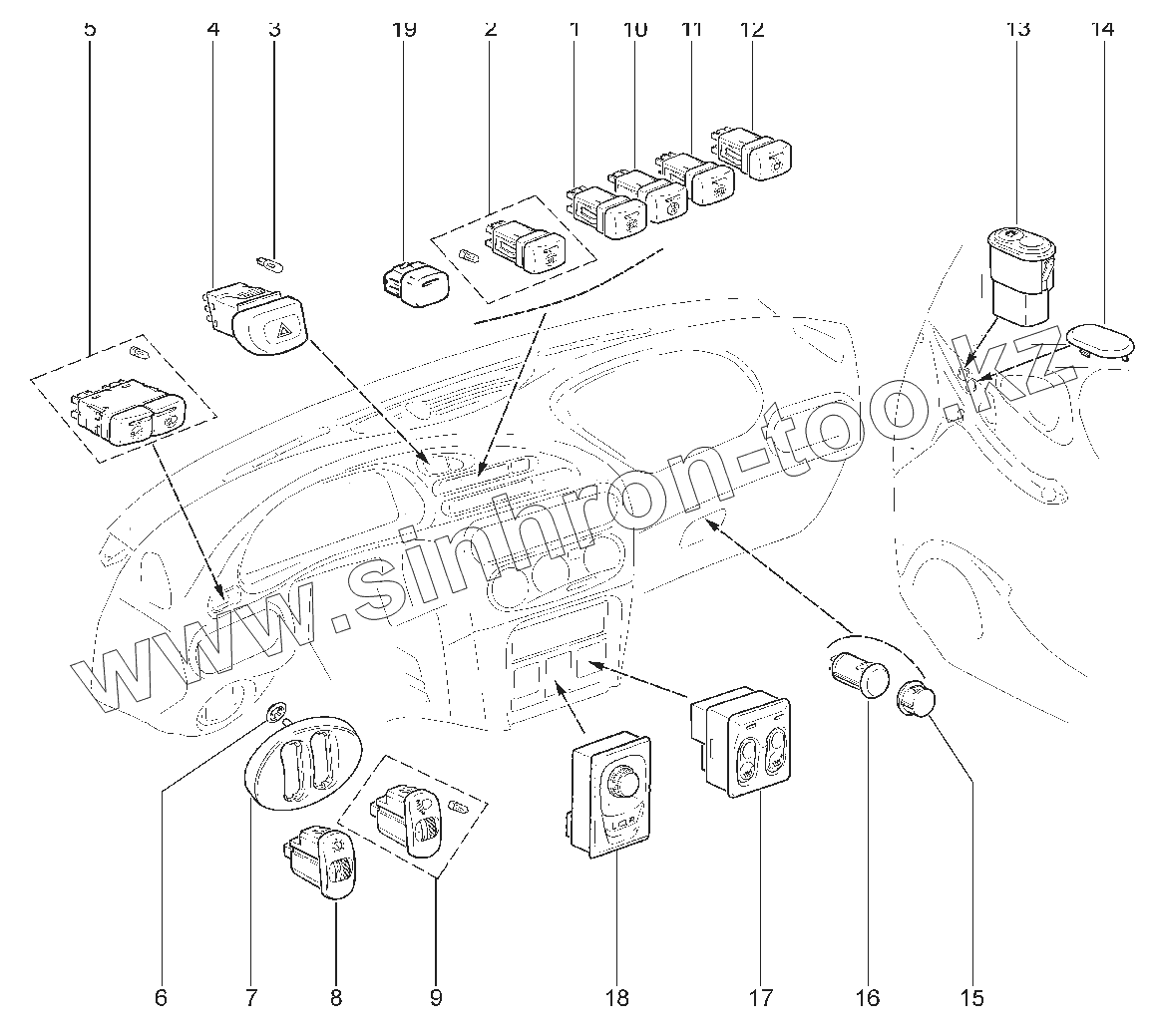 5 4 3 19 2 1 10 11 12 13 14

www.sinhron-too.kz

6 7 8 9 18 17 16 15