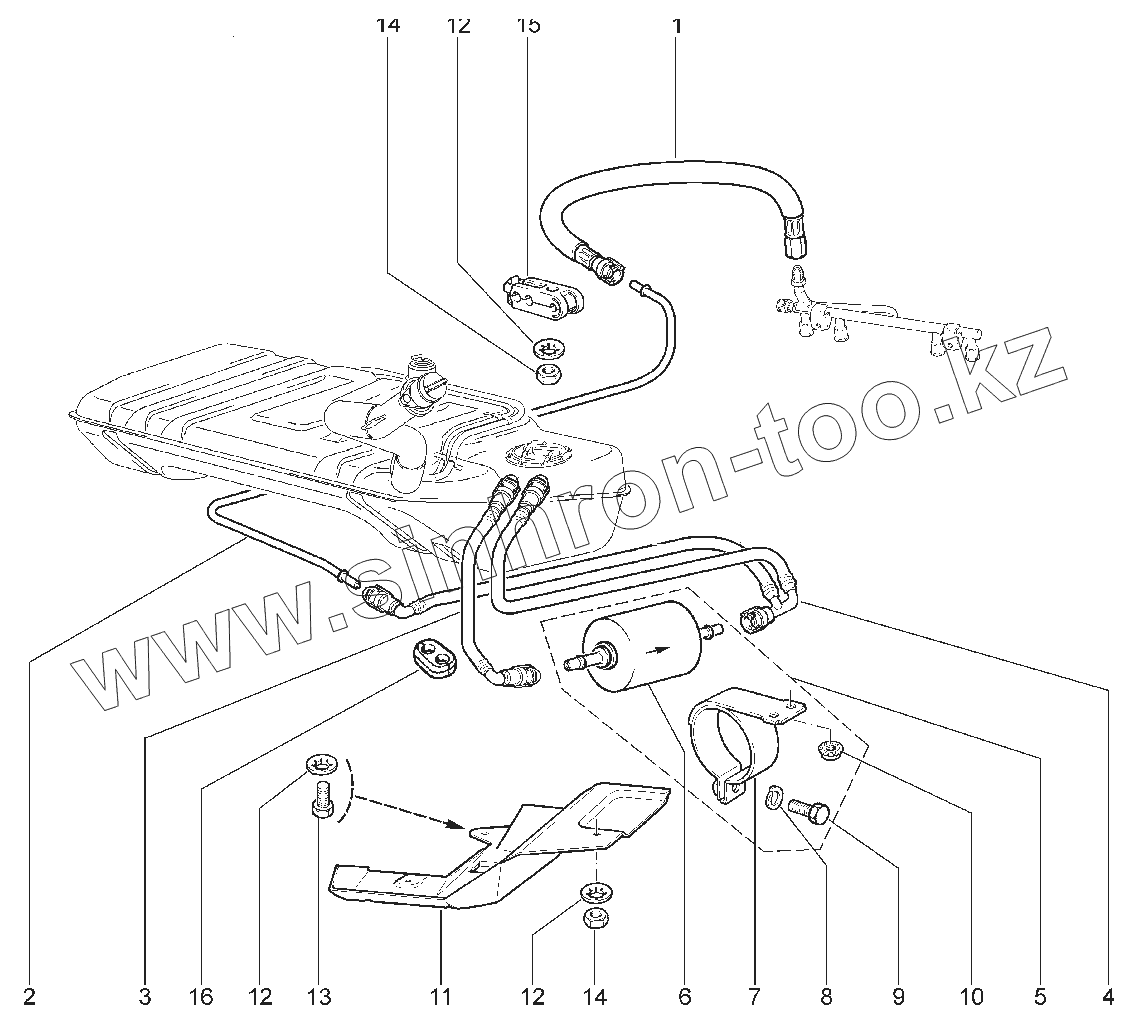 14 12 15 1

www.simron-too.kz

2 3 16 12 13 11 12 14 6 7 8 9 10 5 4