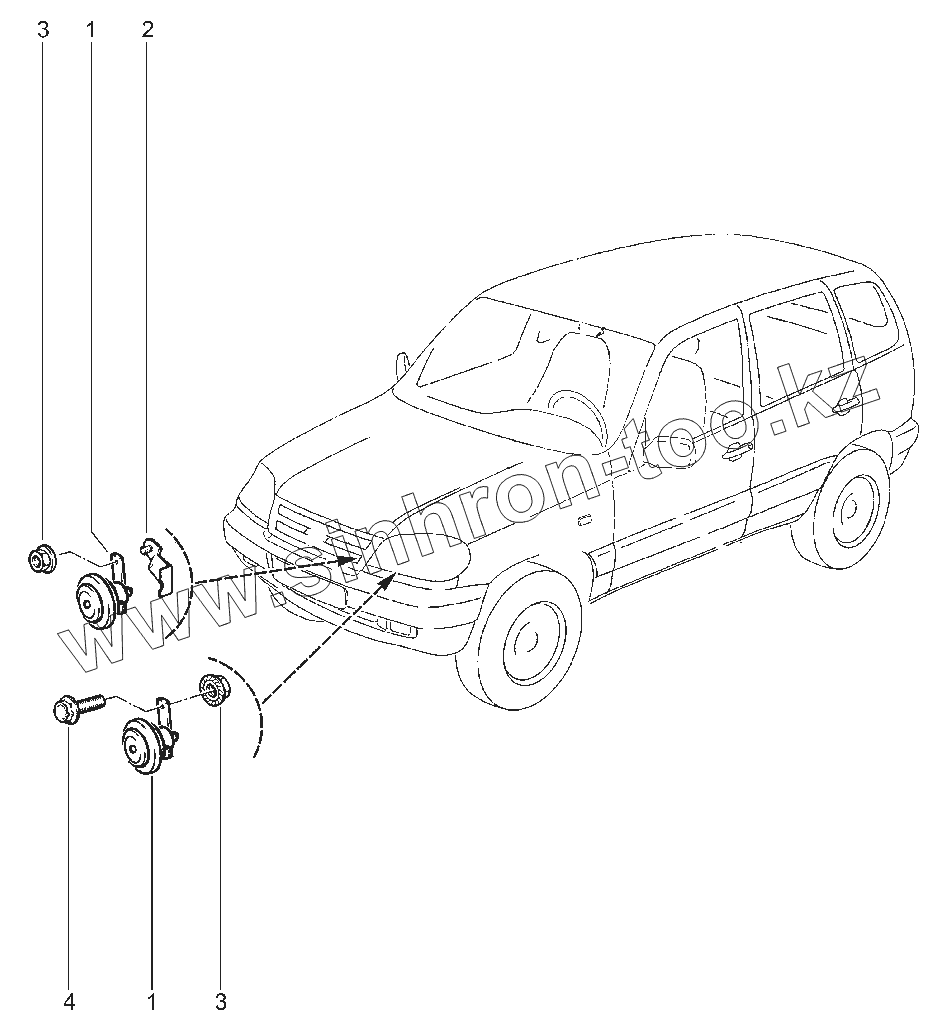 3 1 2

www.sinhron-too.kz

4 1 3