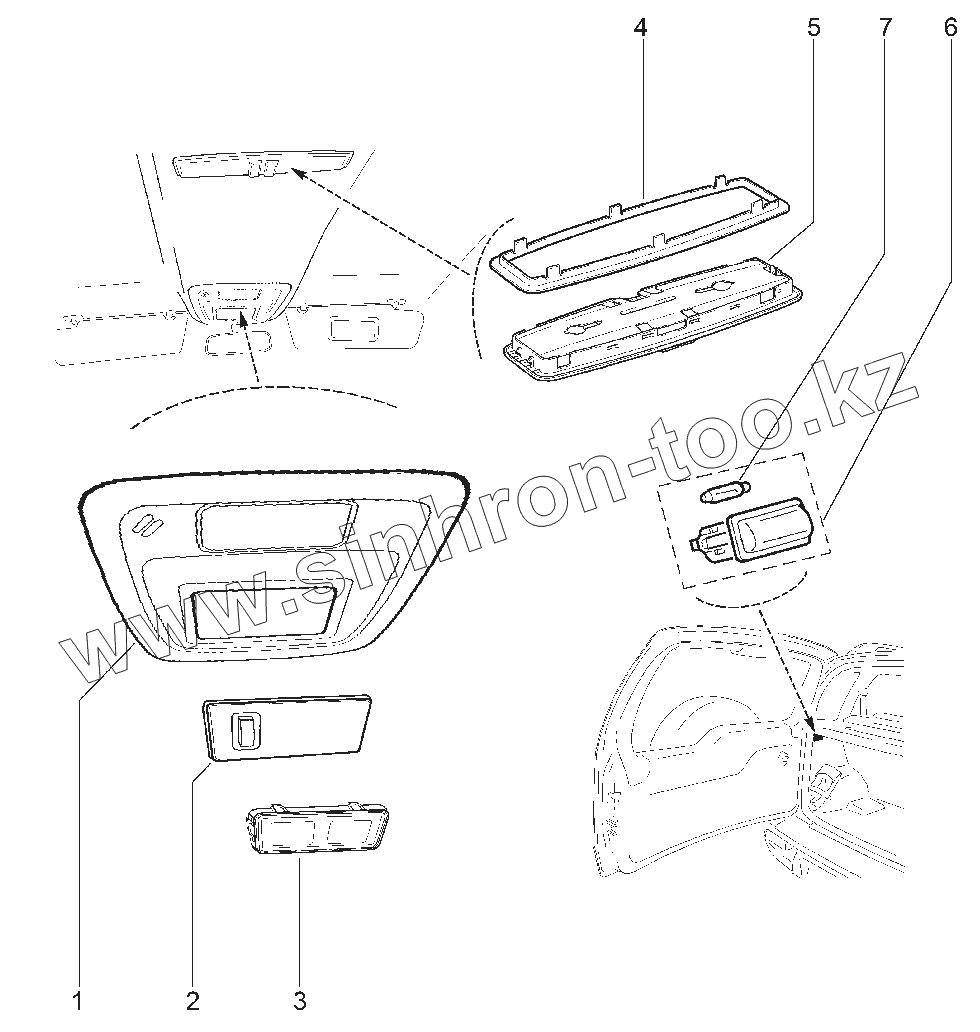 4
5
7
6
www.sinhron-too.kz
1
2
3