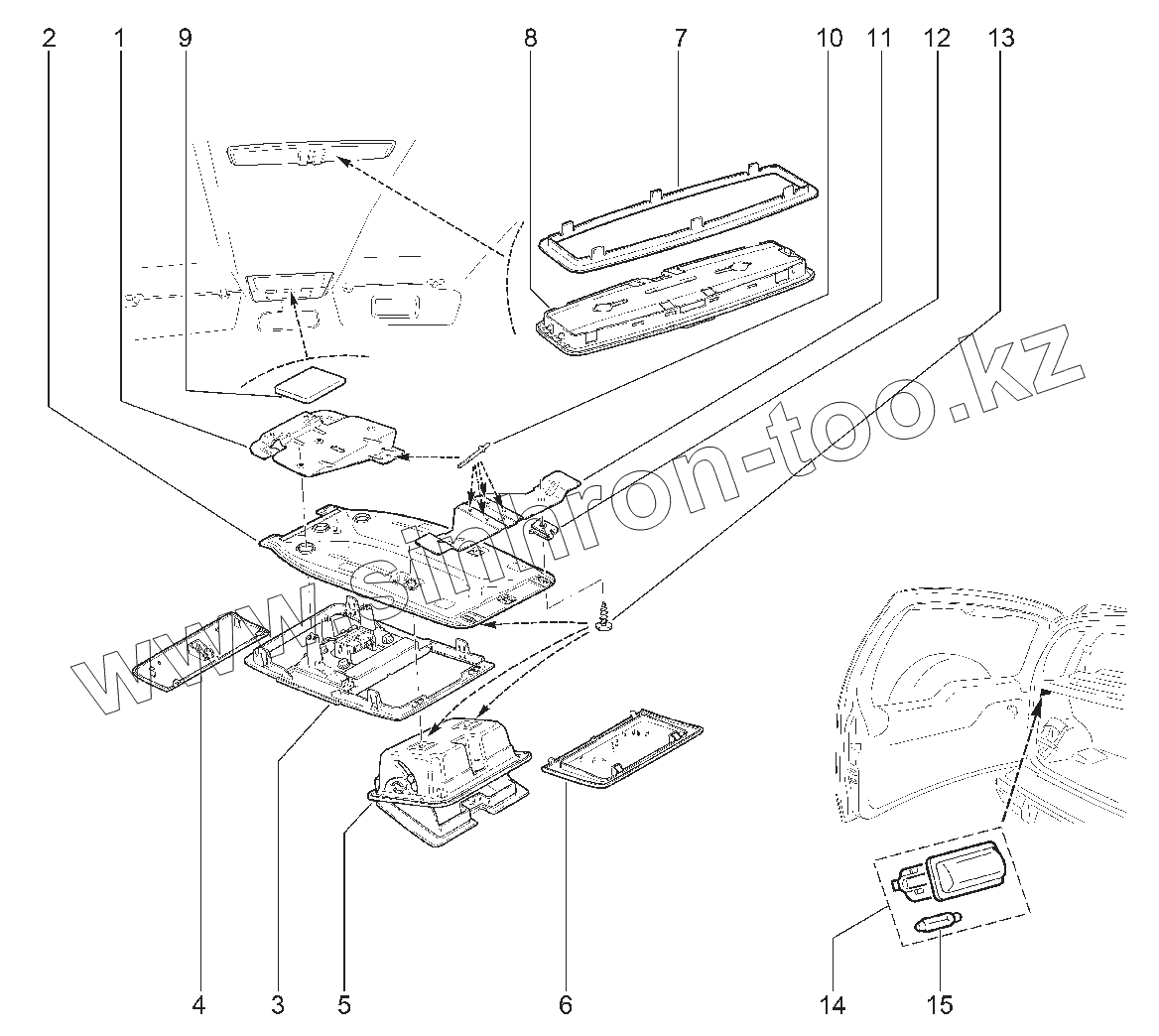 2 1 9 8 7 10 11 12 13

www.simron-too.kz

4 3 5 6 14 15