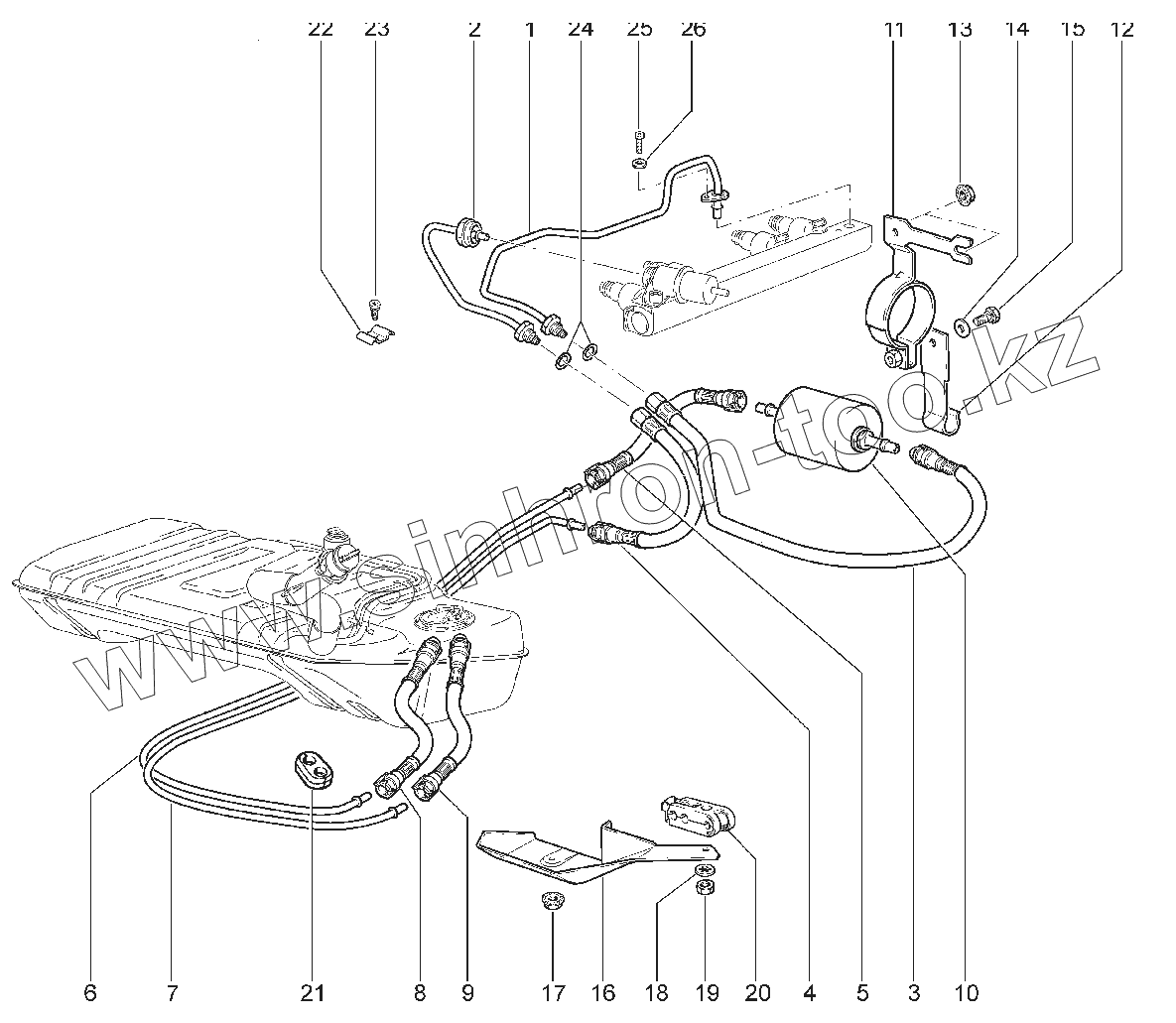 22 23 2 1 24 25 26 11 13 14 15 12

www.sinhron-too.kz

6 7 21 8 9 17 16 18 19 20 4 5 3 10