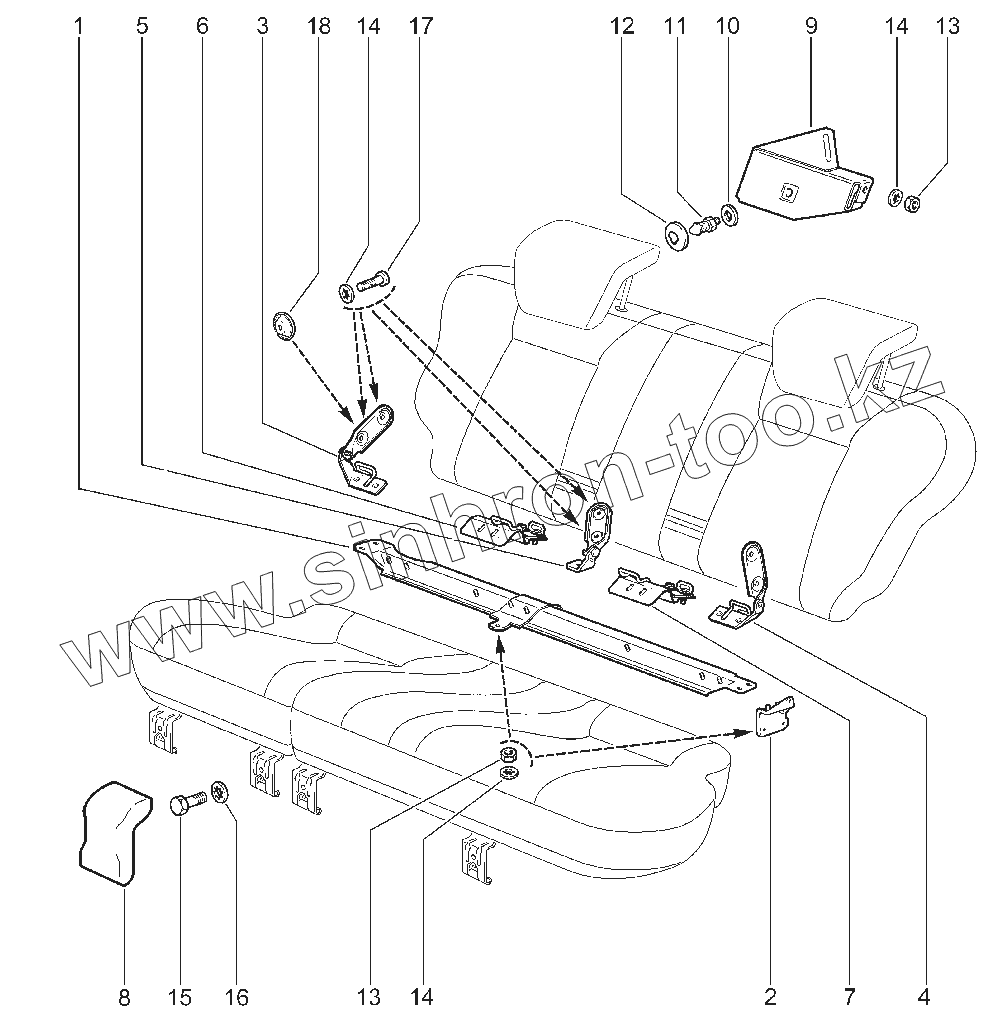 1 5 6 3 18 14 17 12 11 10 9 14 13

www.sinhron-too.kz

8 15 16 13 14 2 7 4