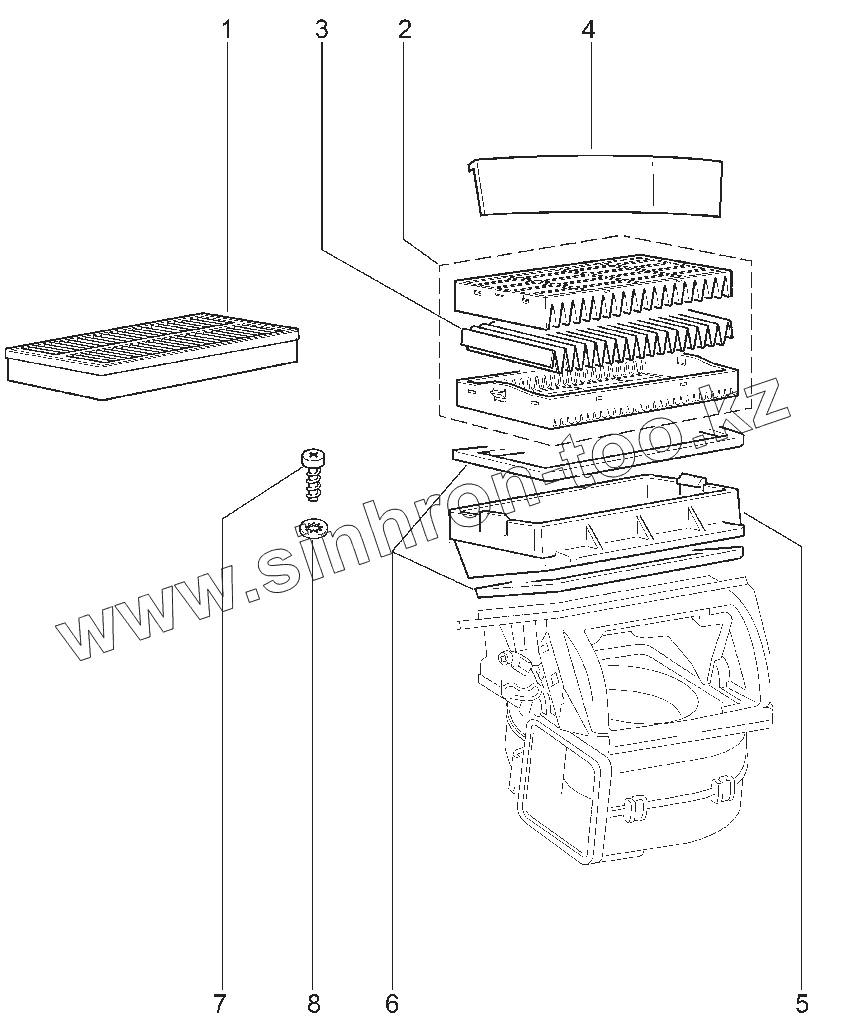 1
3
2
4
www.sinhron-too.kz
7
8
6
5