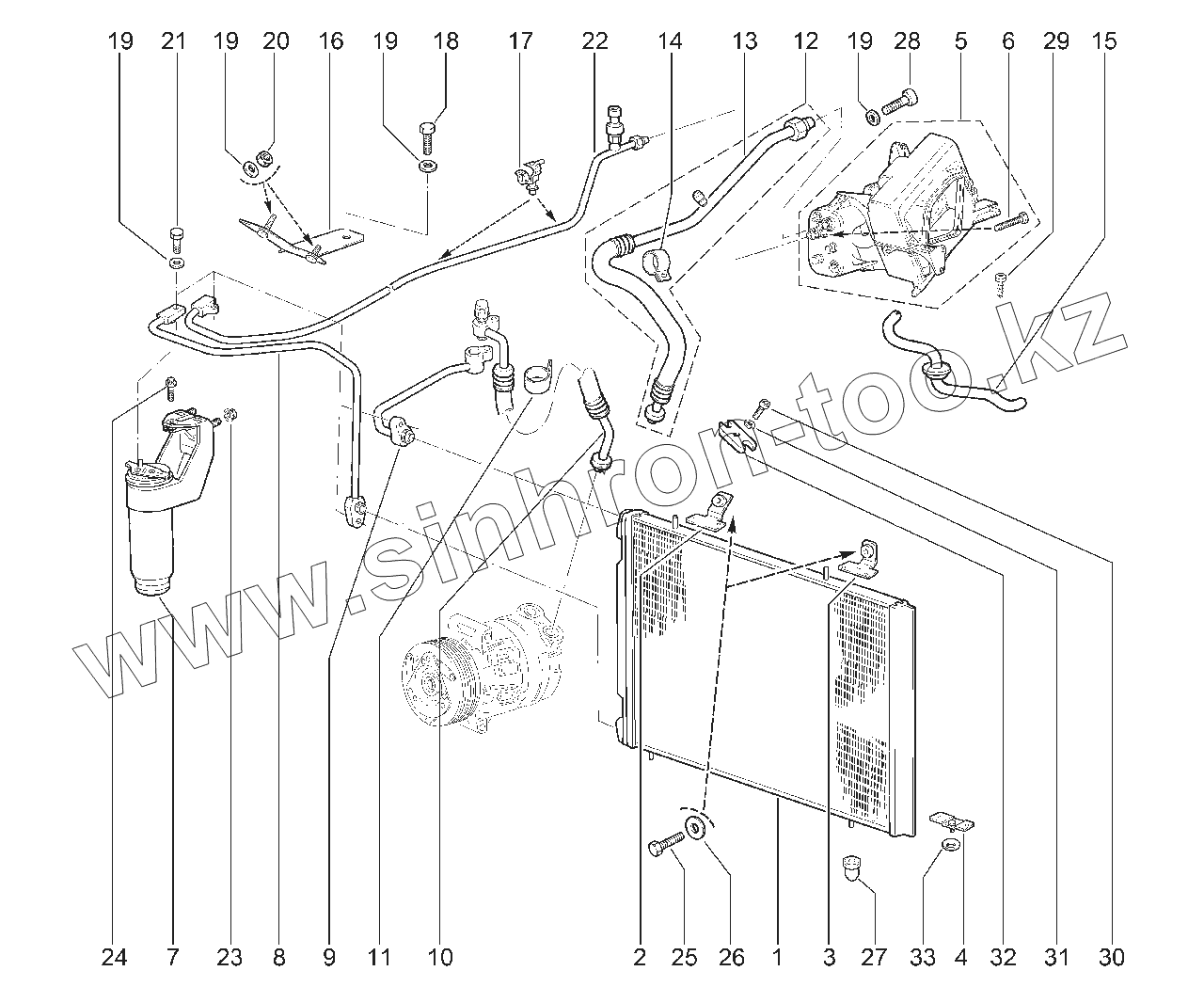 19 21 19 20 16 19 18 17 22 14 13 12 19 28 5 6 29 15

www.sinhron-too.kz

24 7 23 8 9 11 10 2 25 26 1 3 27 33 4 32 31 30