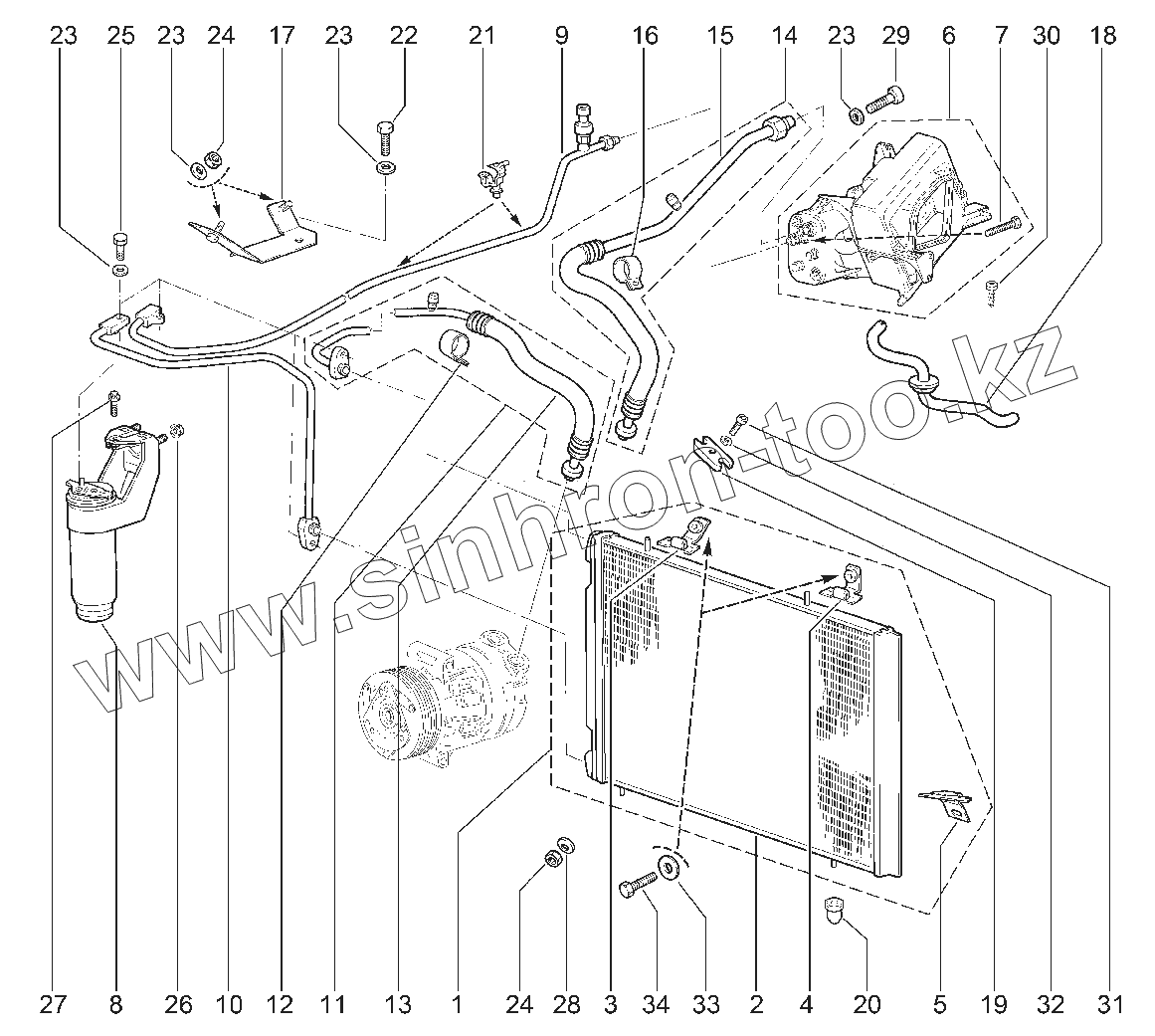 23 25 23 24 17 23 22 21 9 16 15 14 23 29 6 7 30 18

www.sinhron-too.kz

27 8 26 10 12 11 13 1 24 28 3 34 33 2 4 20 5 19 32 31