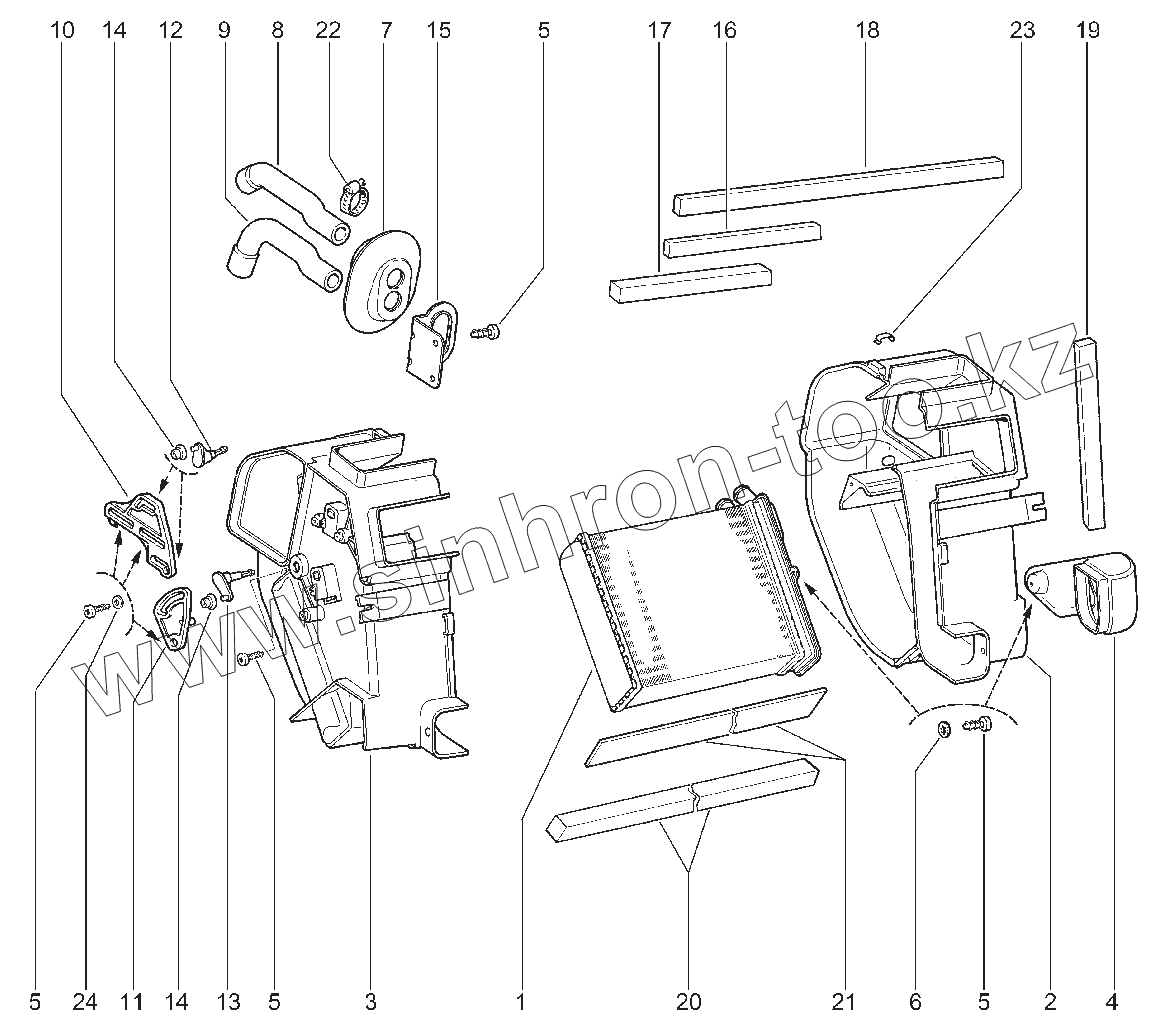 10 14 12 9 8 22 7 15 5 17 16 18 23 19

www.sinhron-too.kz

5 24 11 14 13 5 3 1 20 21 6 5 2 4