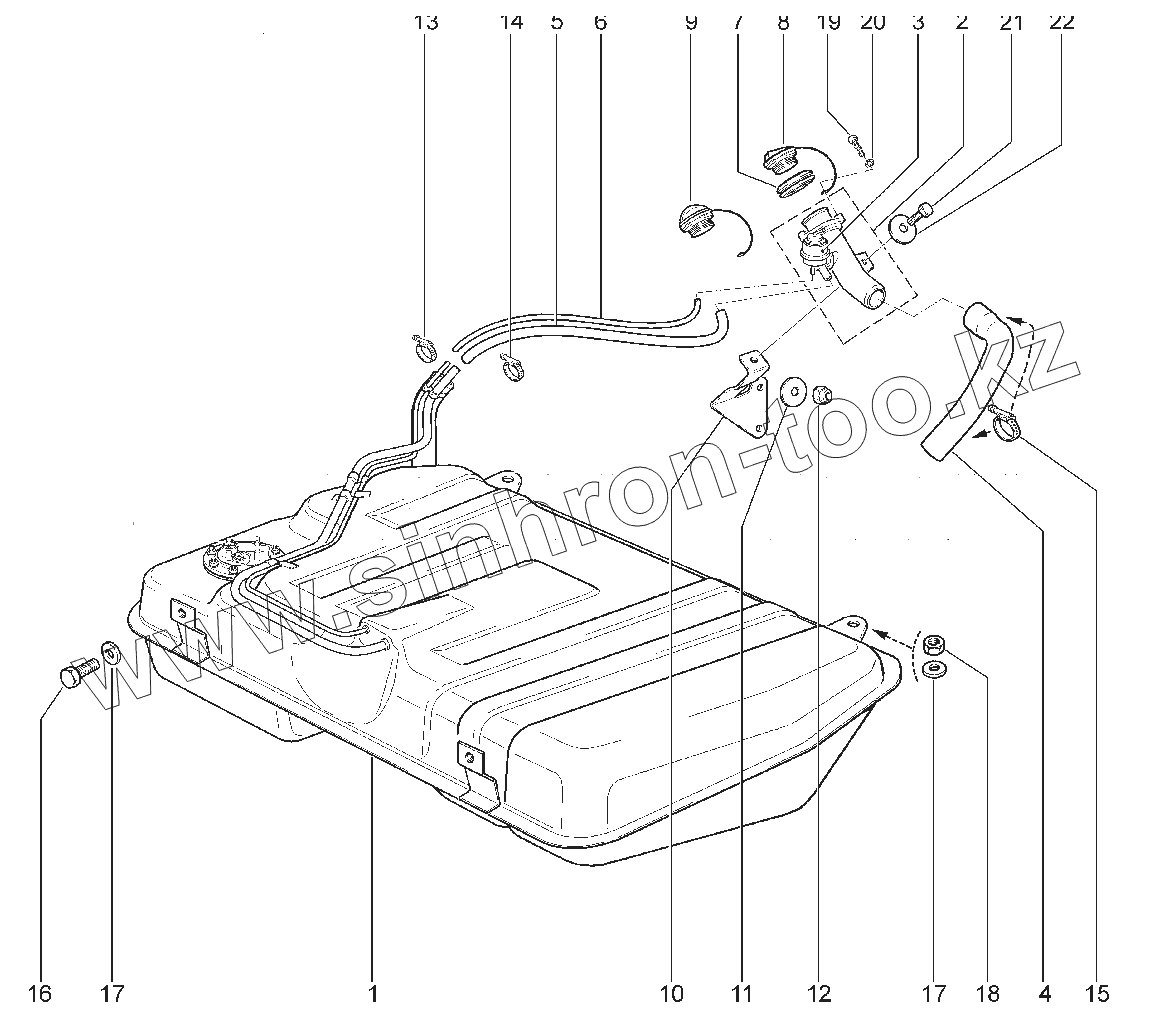 13 14 5 6 9 7 8 19 20 3 2 21 22

www.sinhron-too.kz

16 17 1 10 11 12 17 18 4 15