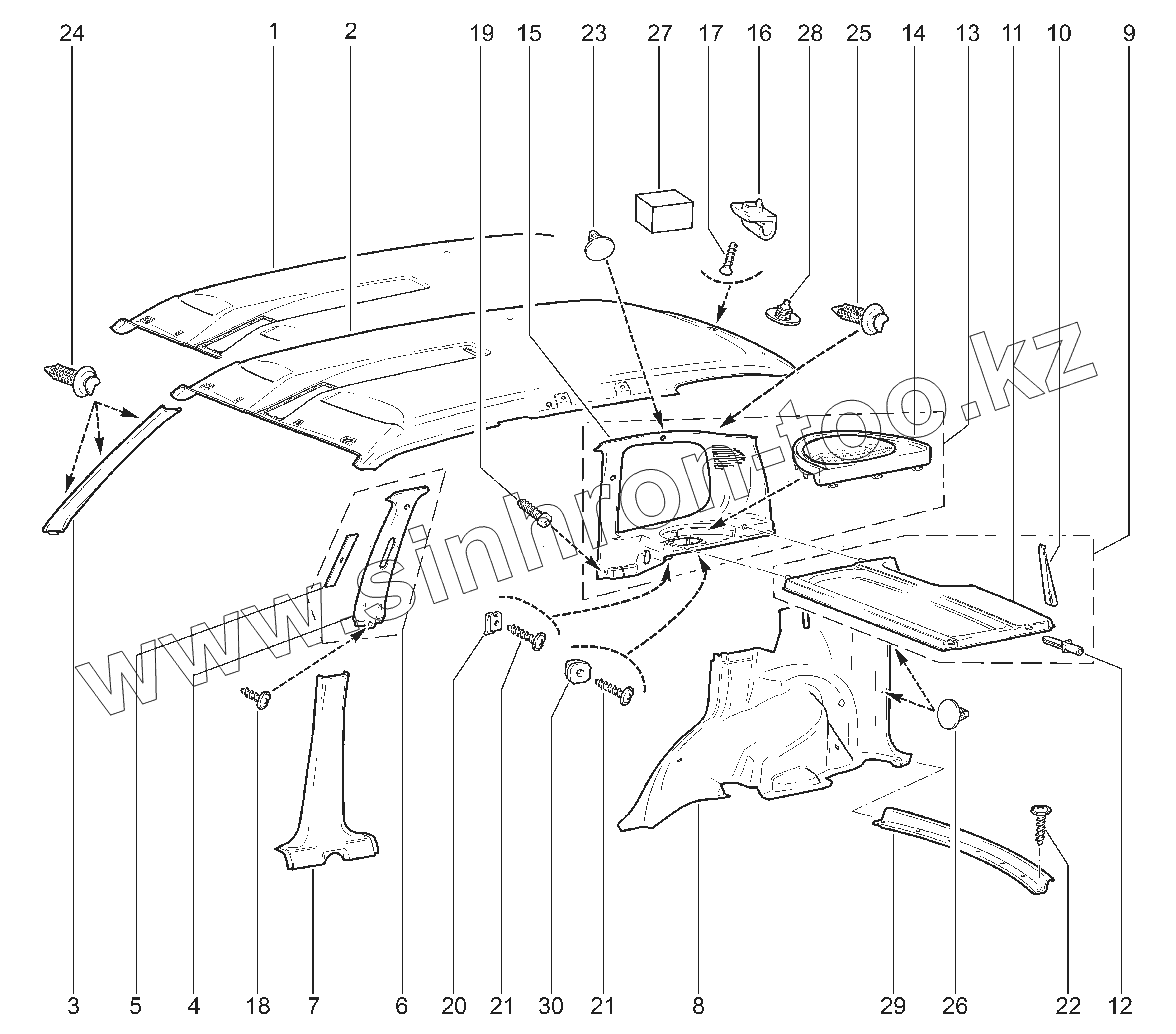 24 1 2 19 15 23 27 17 16 28 25 14 13 11 10 9

www.sinhron-too.kz

3 5 4 18 7 6 20 21 30 21 8 29 26 22 12