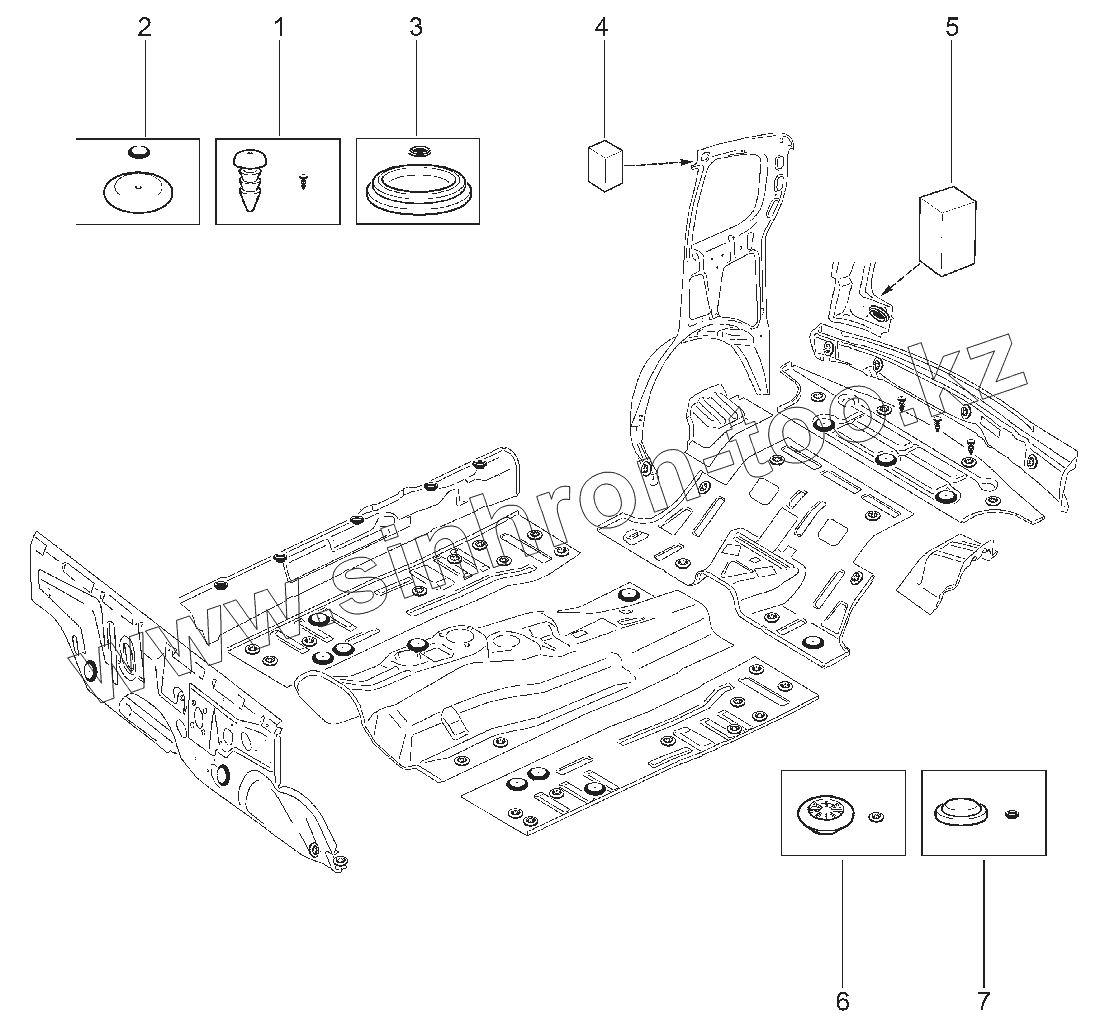 2
1
3
4
5
www.sinhron-too.kz
6
7