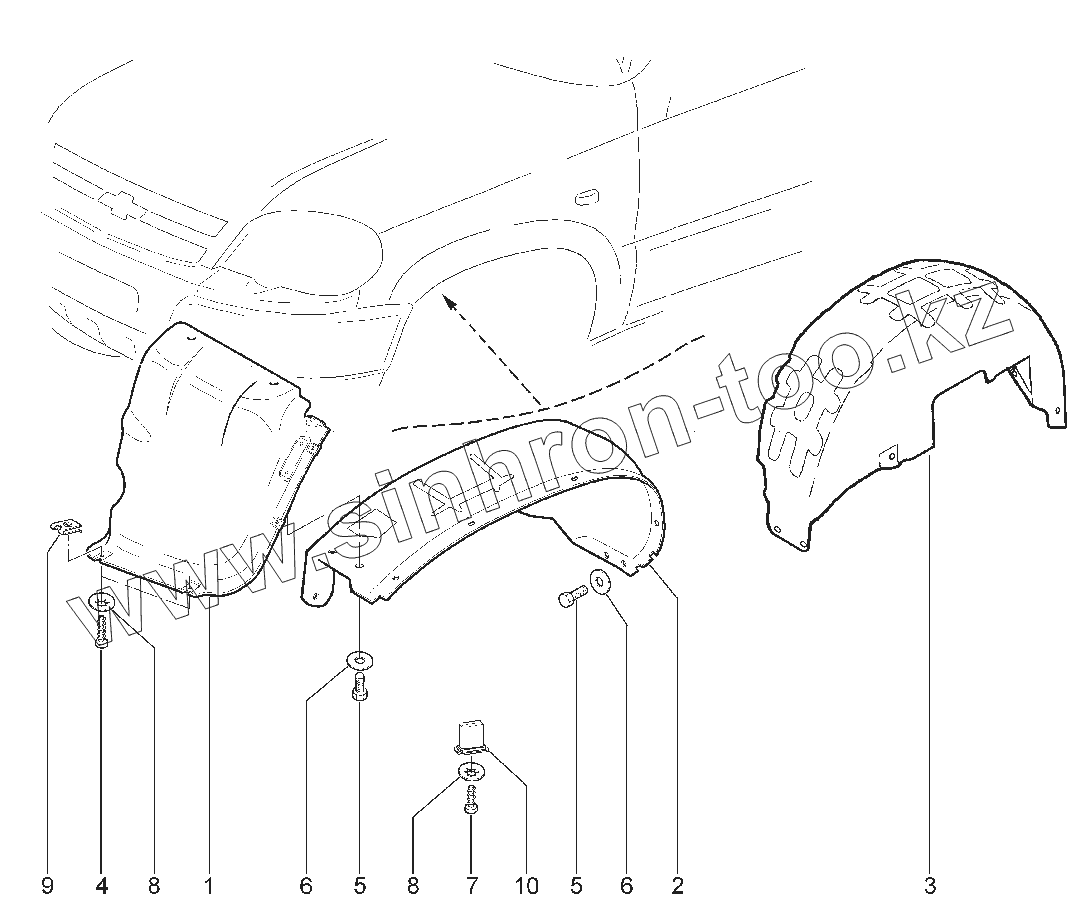 www.sinhron-too.kz

9 4 8 1 6 5 8 7 10 5 6 2 3