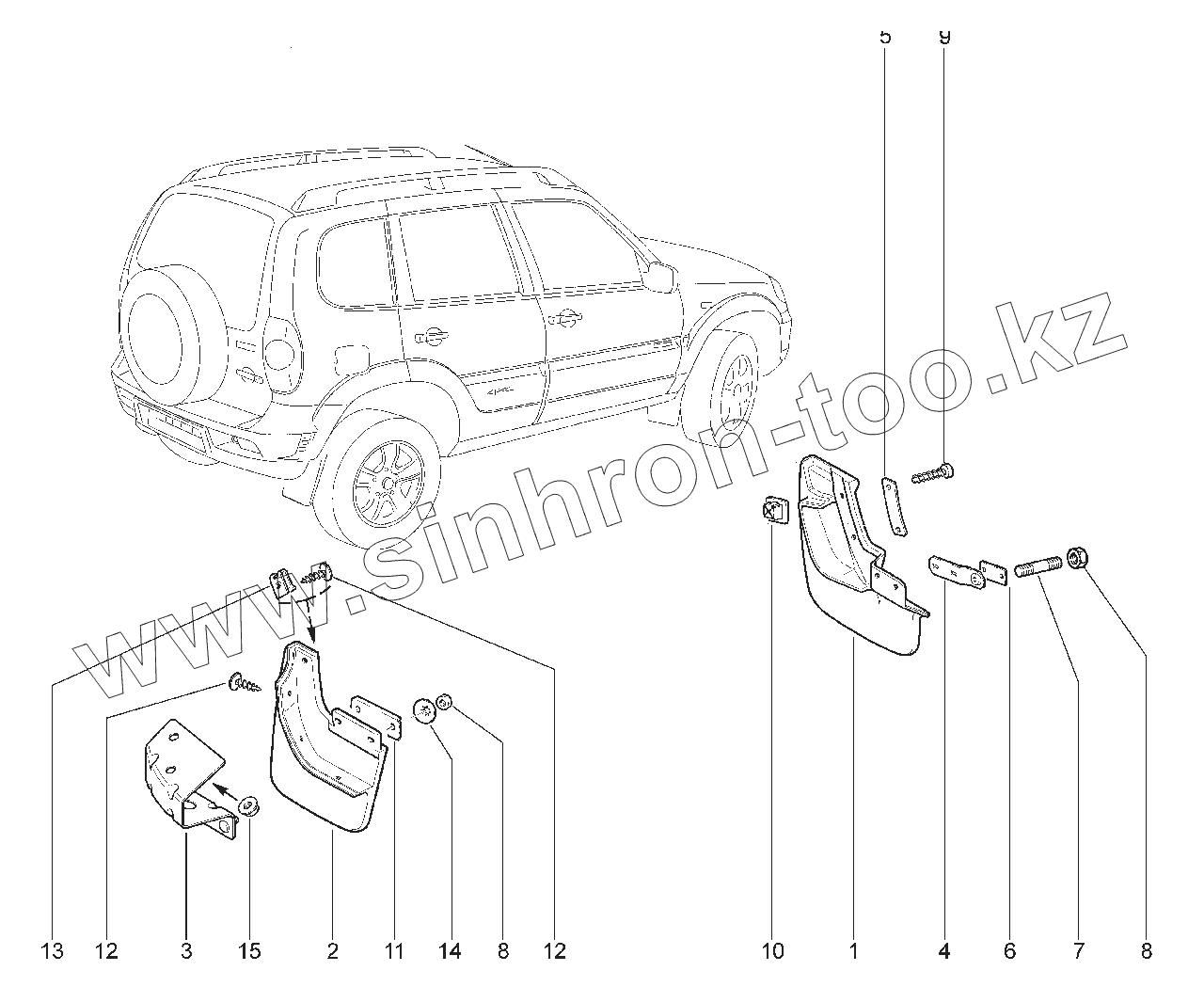 5
9
www.sinhron-too.kz
13
12
3
15
2
11
14
8
12
10
1
4
6
7
8