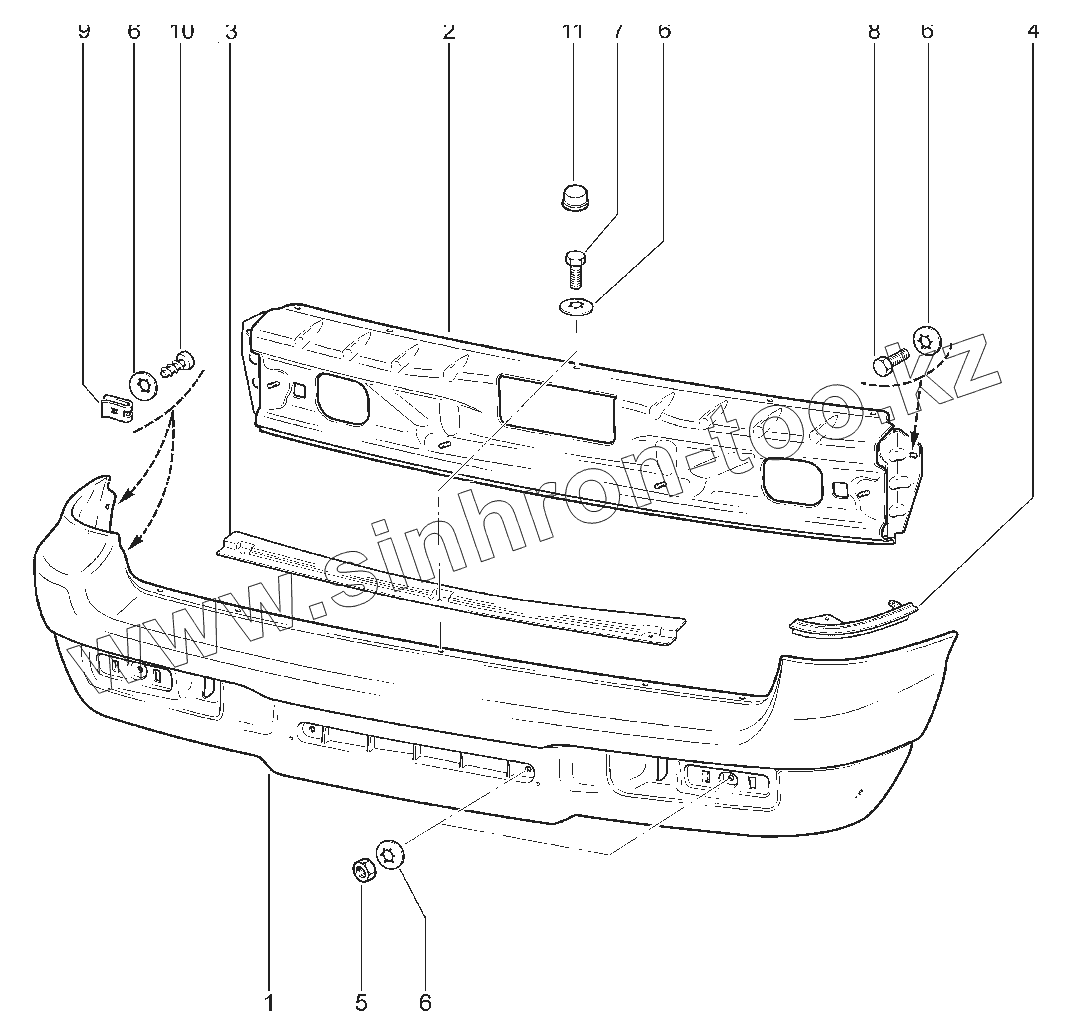 9 6 10 3 2 11 7 6 8 6 4

www.sinhron-too.kz

1 5 6