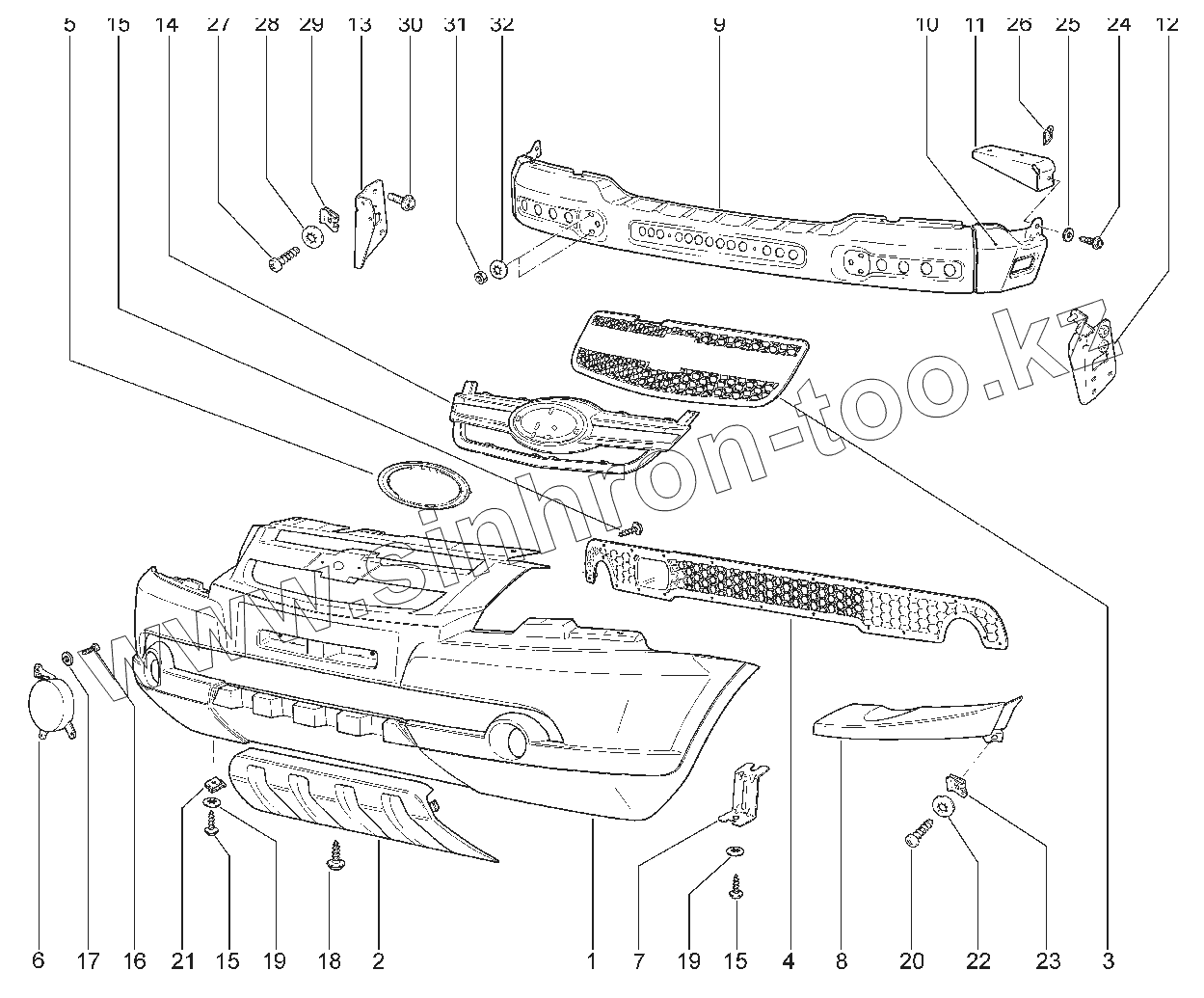 5 15 14 27 28 29 13 30 31 32 9 10 11 26 25 24 12

www.sinhron-too.kz

6 17 16 21 15 19 18 2 1 7 19 15 4 8 20 22 23 3