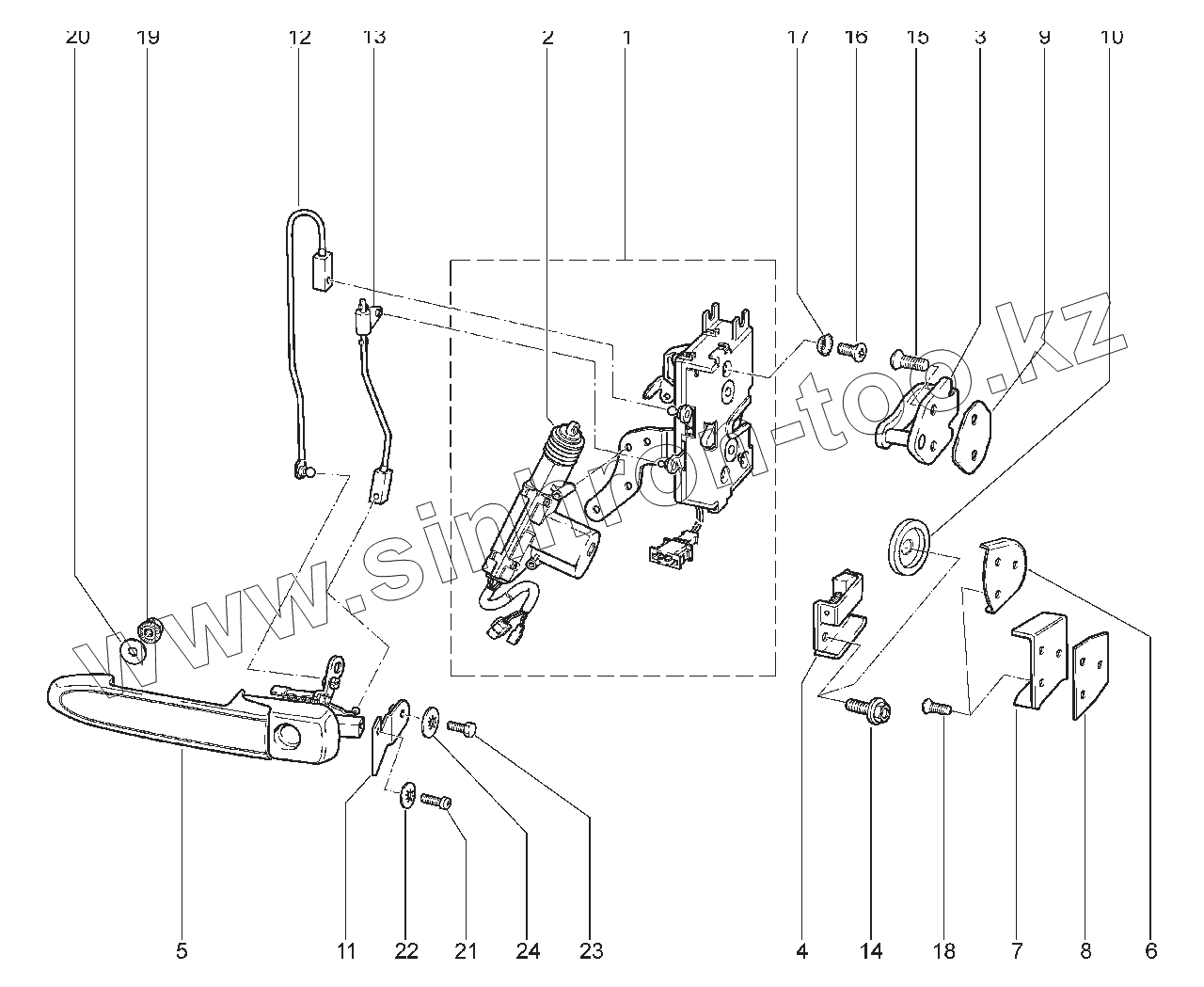 20 19 12 13 2 1 17 16 15 3 9 10

www.sinhron-too.kz

5 11 22 21 24 23 4 14 18 7 8 6