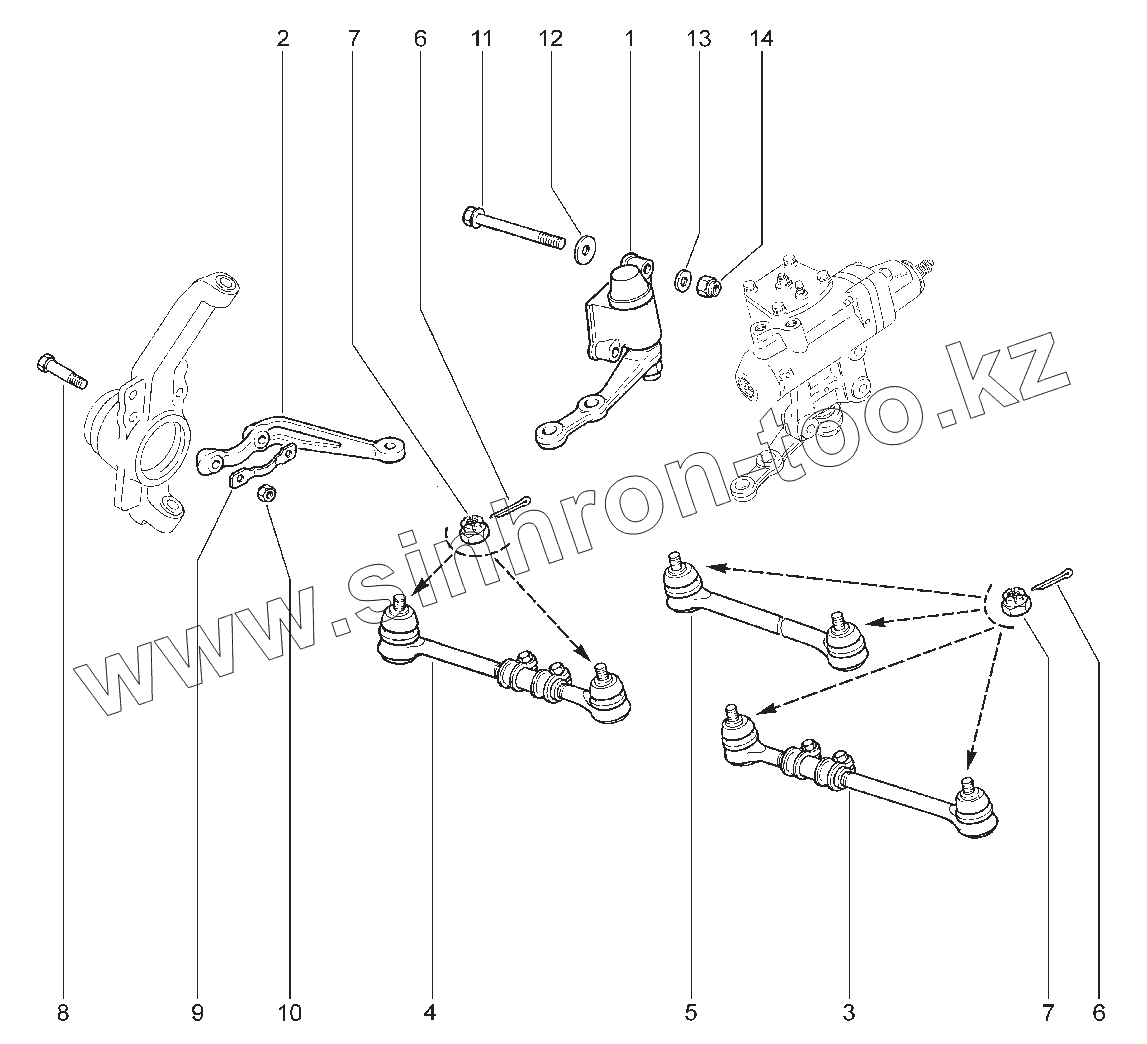 2 7 6 11 12 1 13 14

www.sinhron-too.kz

8 9 10 4 5 3 7 6