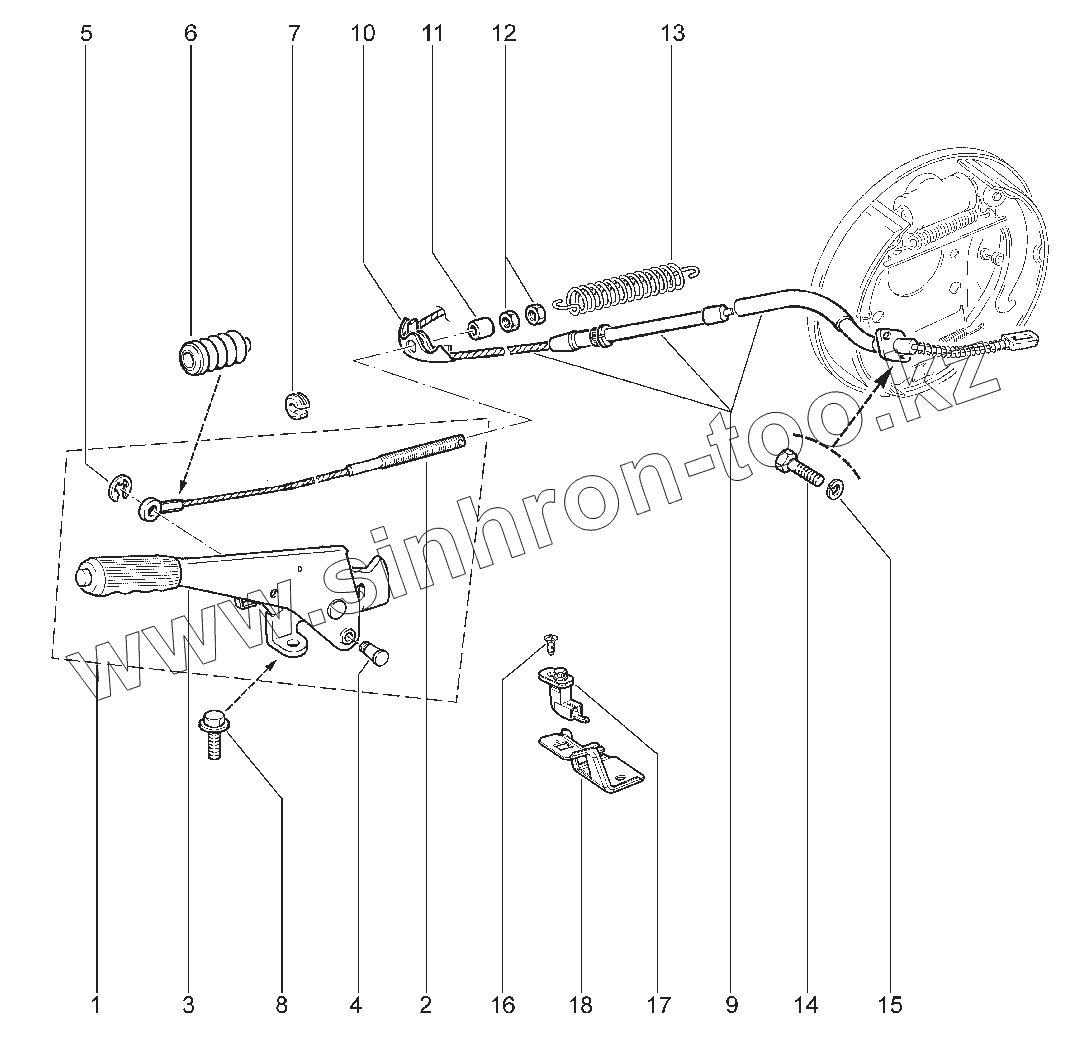 5 6 7 10 11 12 13

www.sinhron-too.kz

1 3 8 4 2 16 18 17 9 14 15