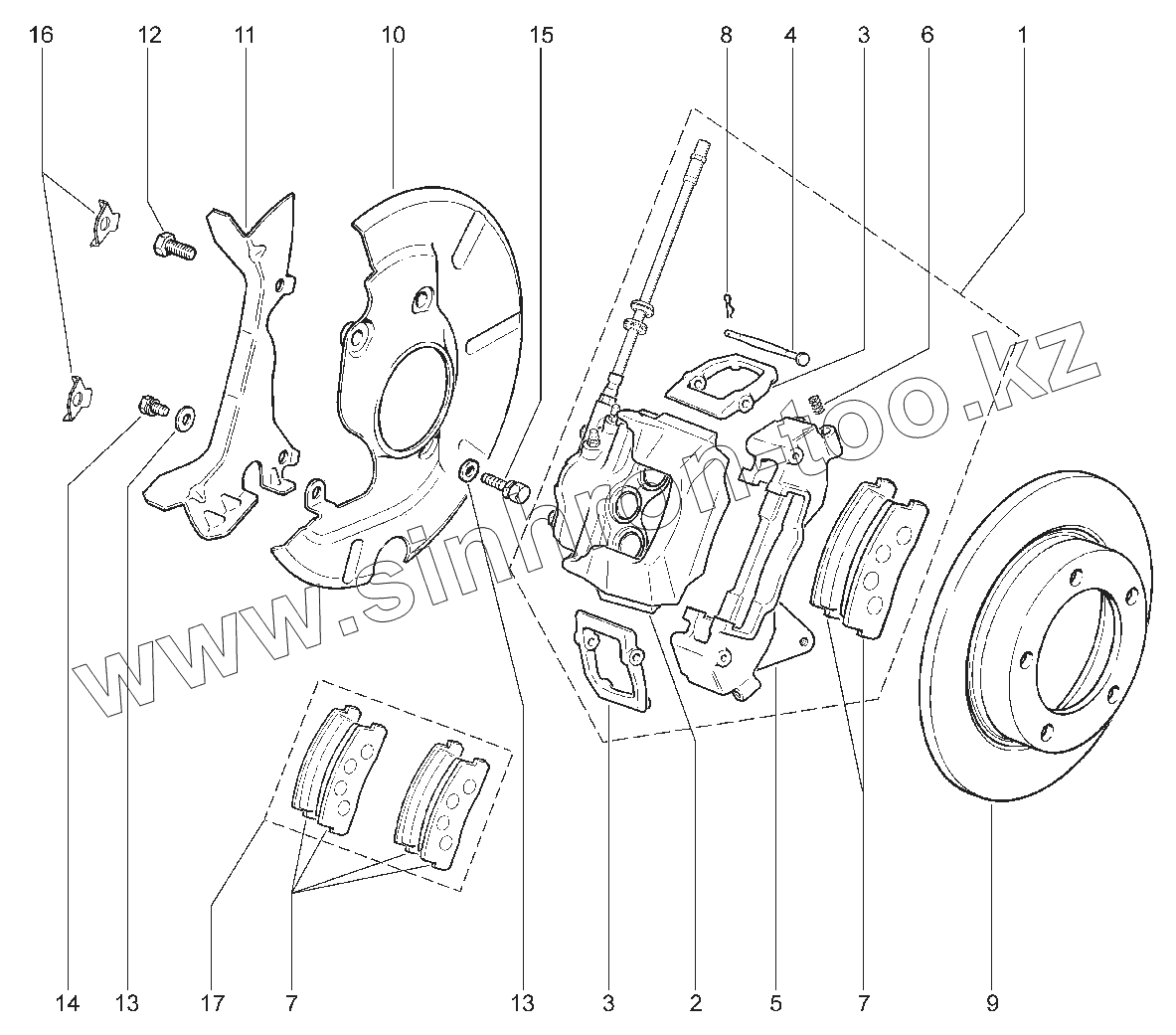 16 12 11 10 15 8 4 3 6 1

www.sinhron-too.kz

14 13 17 7 13 3 2 5 7 9