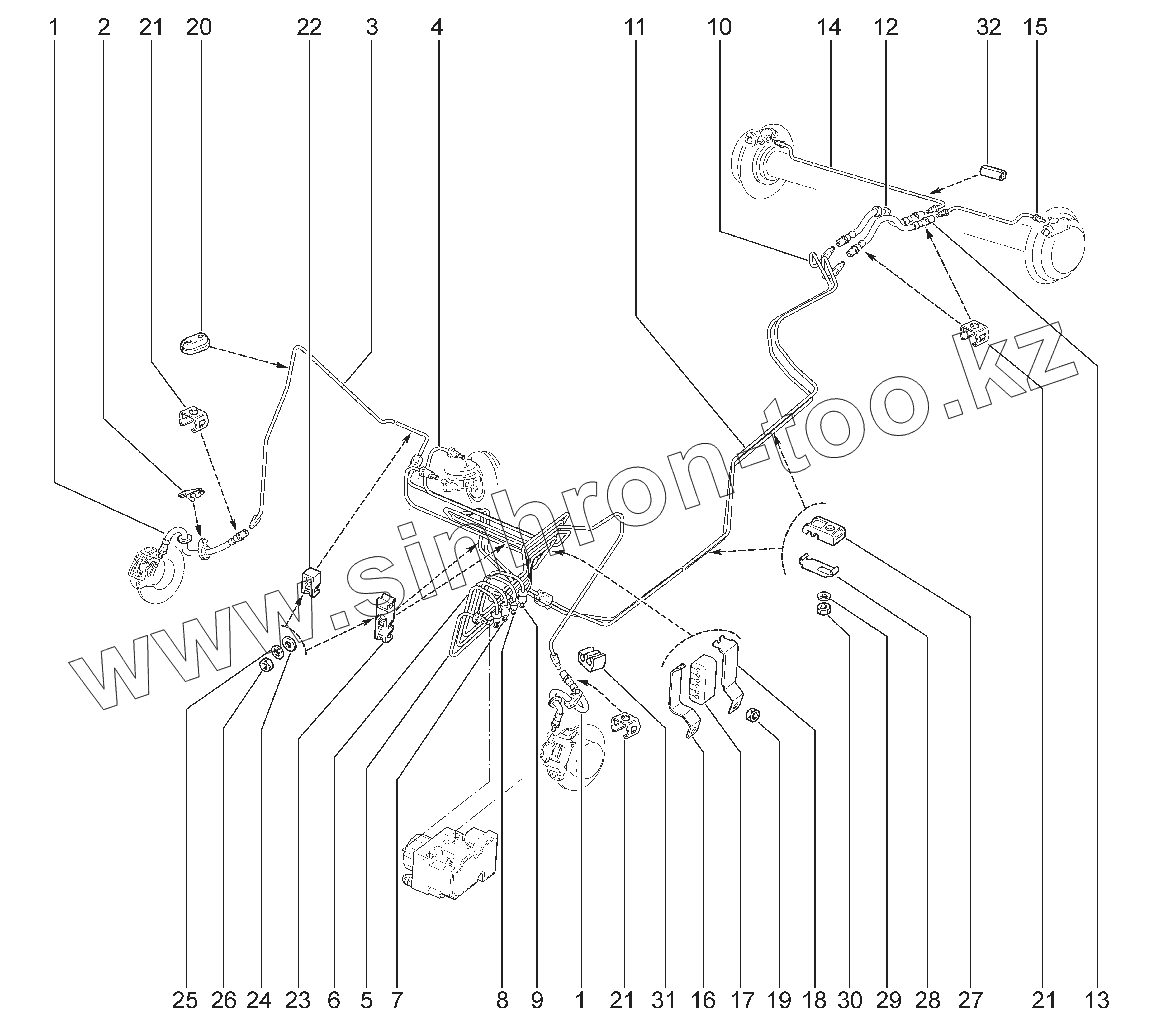 1 2 21 20 22 3 4 11 10 14 12 32 15

www.sinhron-too.kz

25 26 24 23 6 5 7 8 9 1 21 31 16 17 19 18 30 29 28 27 21 13