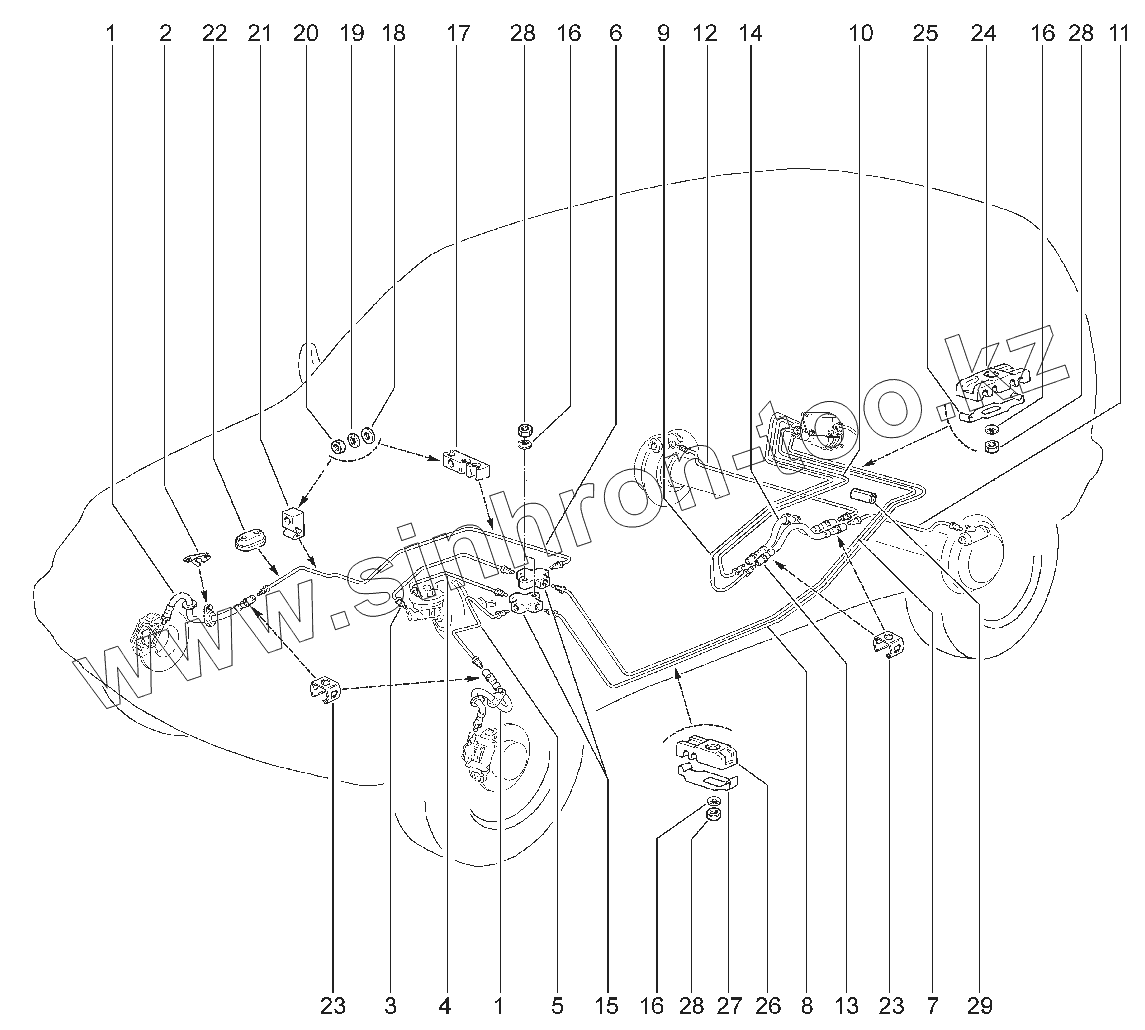 1 2 22 21 20 19 18 17 28 16 6 9 12 14 10 25 24 16 28 11

www.sinhron-too.kz

23 3 4 1 5 15 16 28 27 26 8 13 23 7 29