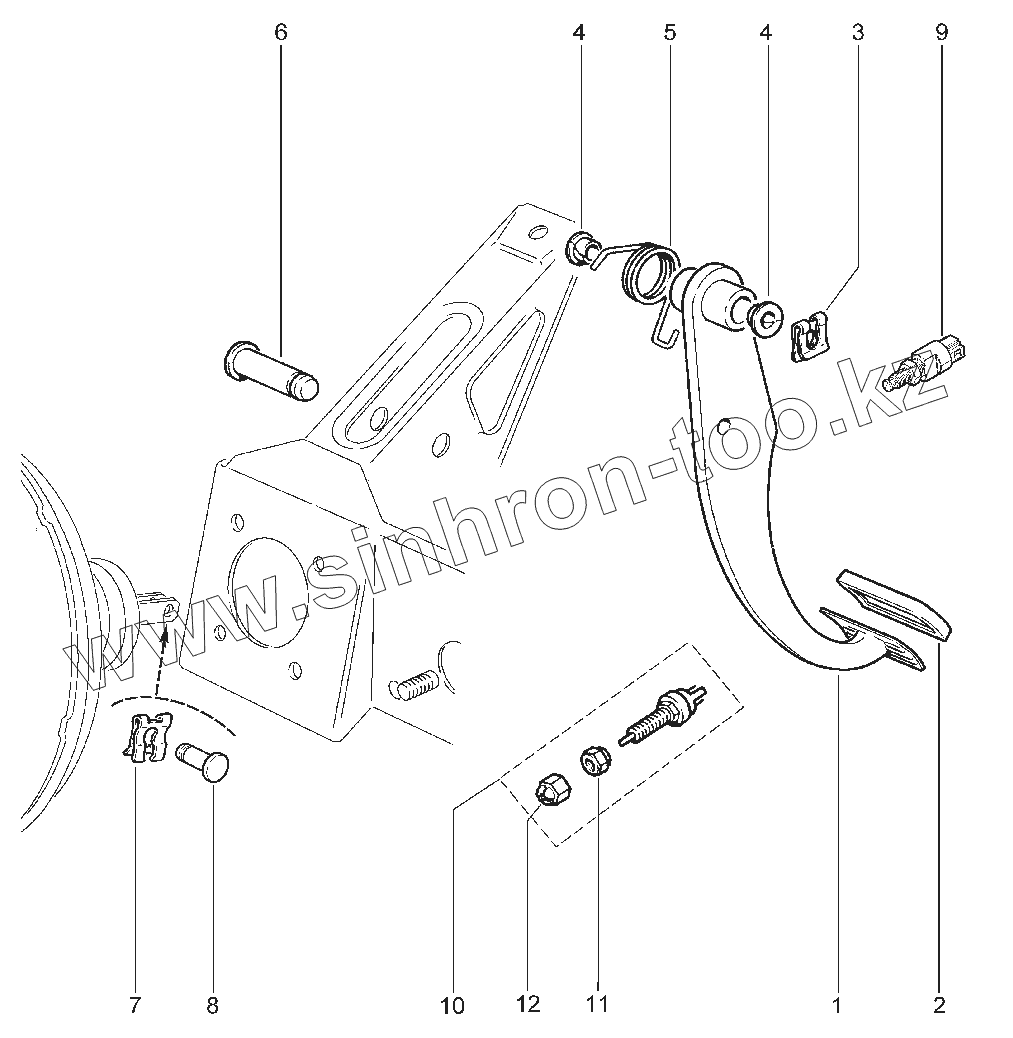 6
4
5
4
3
9
www.sinhron-too.kz
7
8
10
12
11
1
2