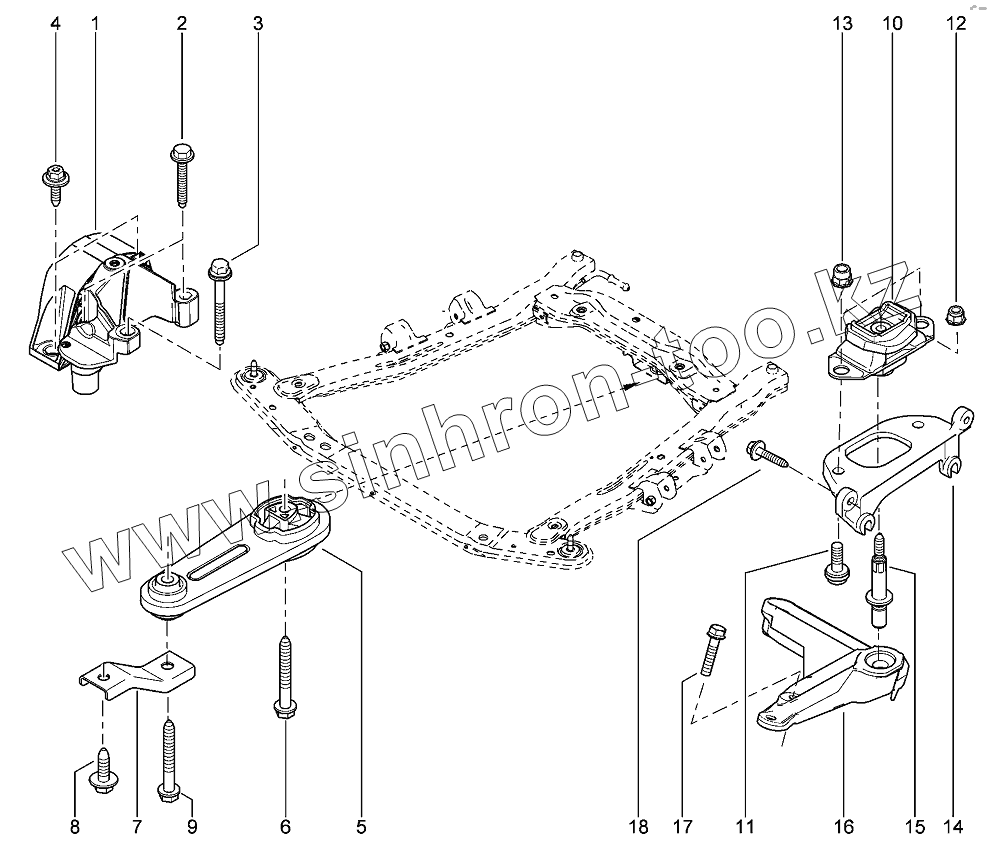 4 1 2 3

13 10 12

www.sinhron-too.kz

8 7 9 6 5

18 17 11 16 15 14