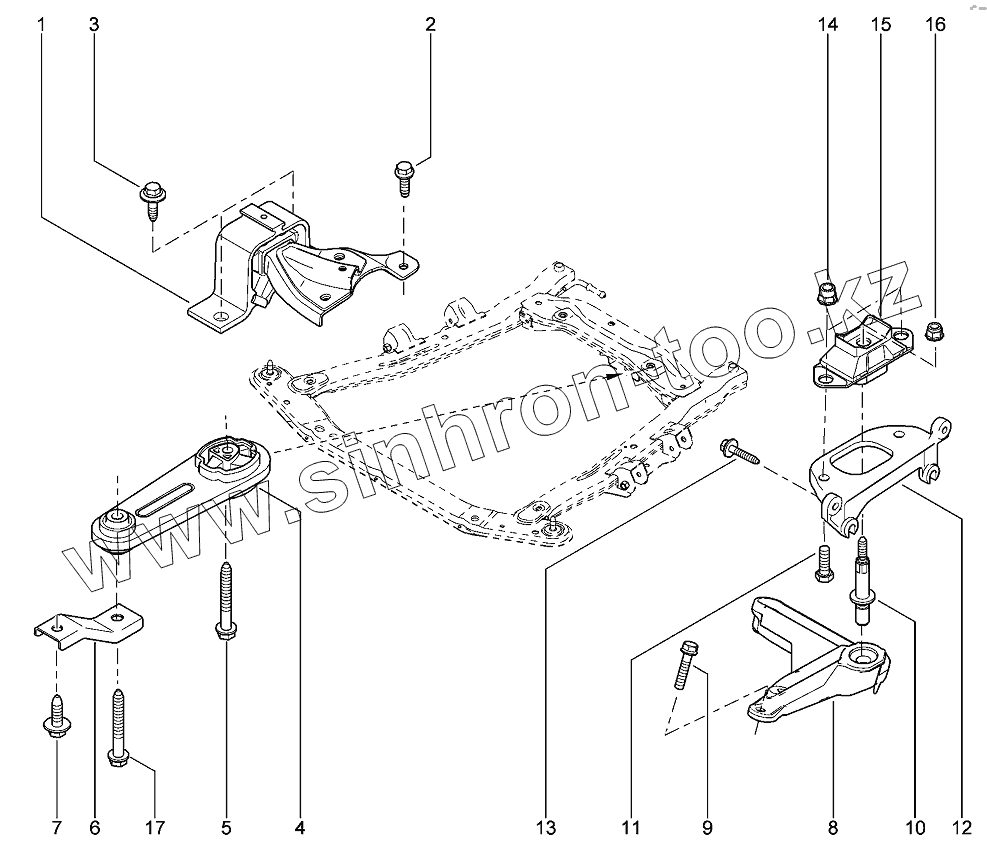 1
3
2
14
15
16
www.sinhron-too.kz
7
6
17
5
4
13
11
9
8
10
12