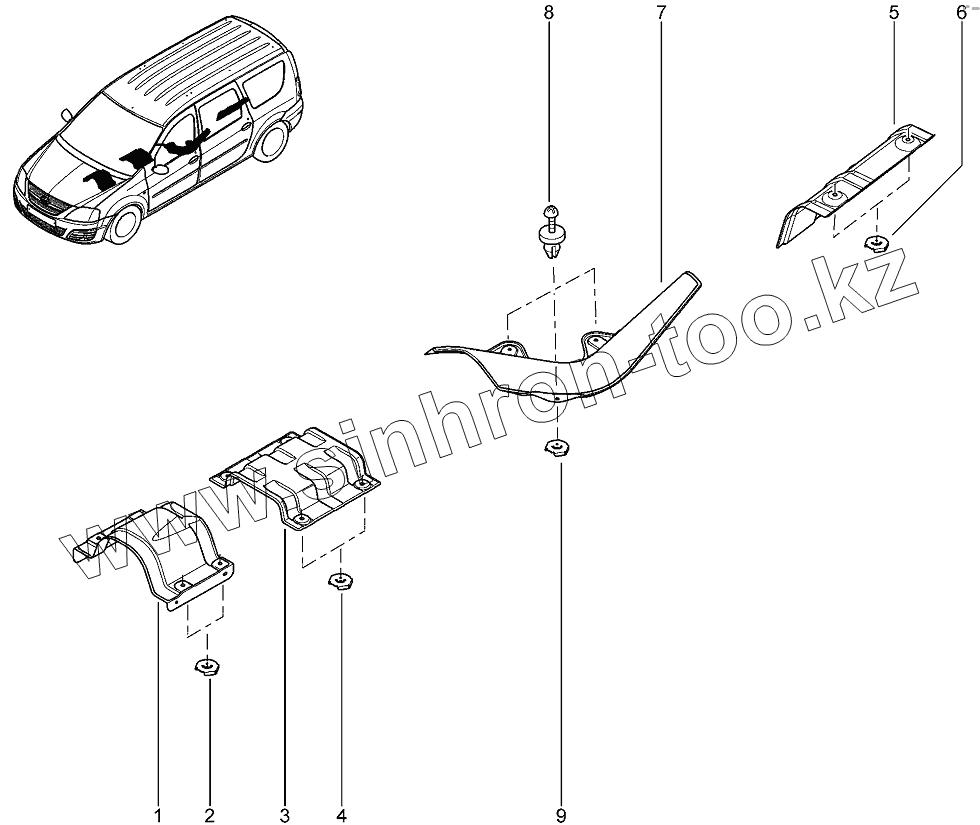 8
7
5
6
www.sinhron-too.kz
1
2
3
4
9