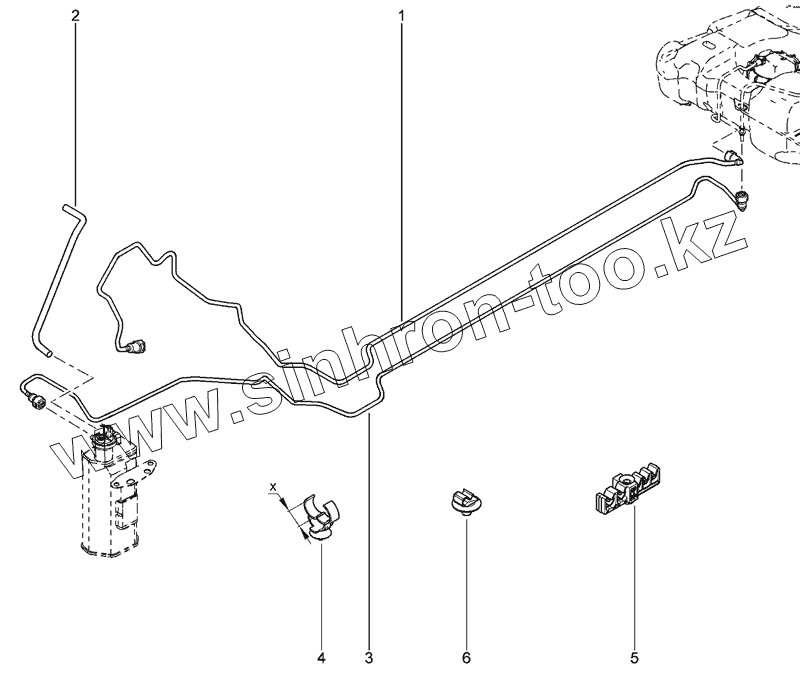 2
1
www.sinhron-too.kz
x
4
3
6
5