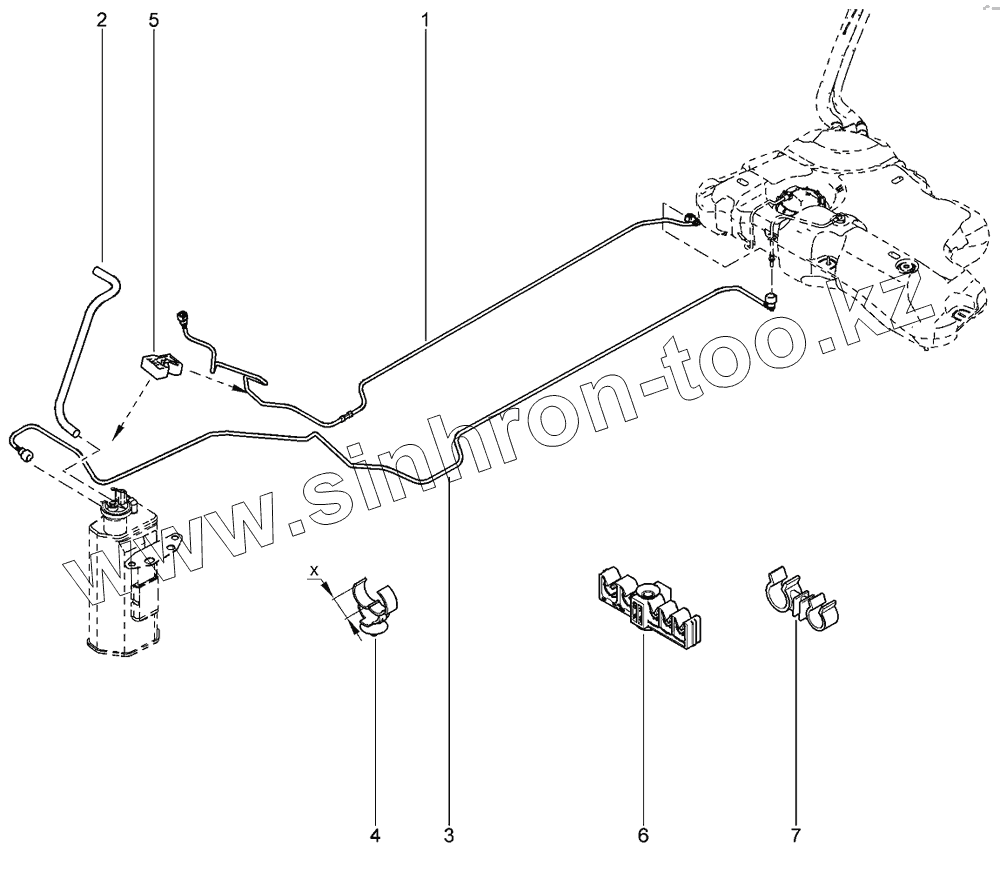 2
5
1
www.sinhron-too.kz
x
4
3
6
7