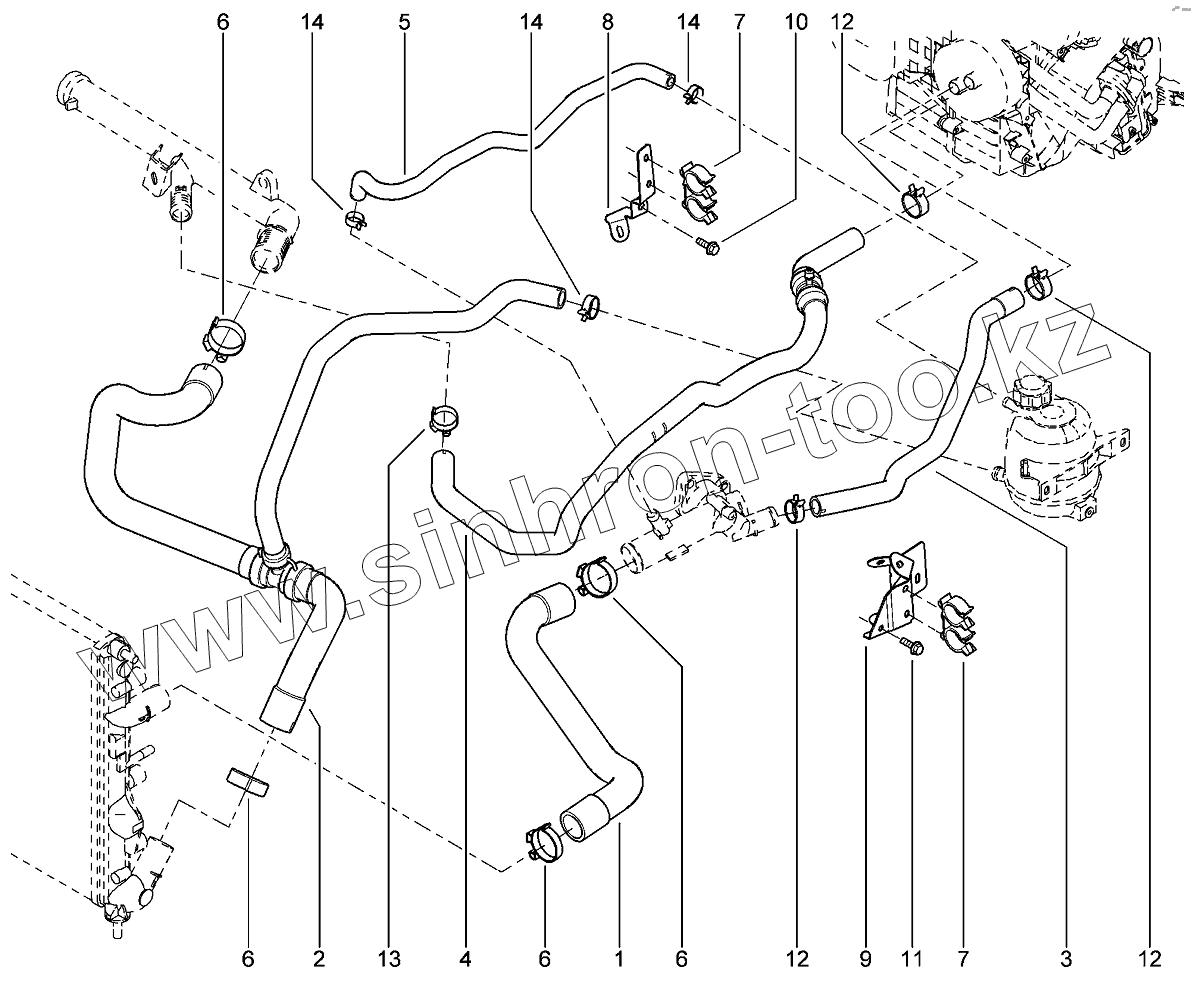 6
14
5
14
8
14
7
10
12
www.sinhron-too.kz
6
2
13
4
6
1
6
12
9
11
7
3
12