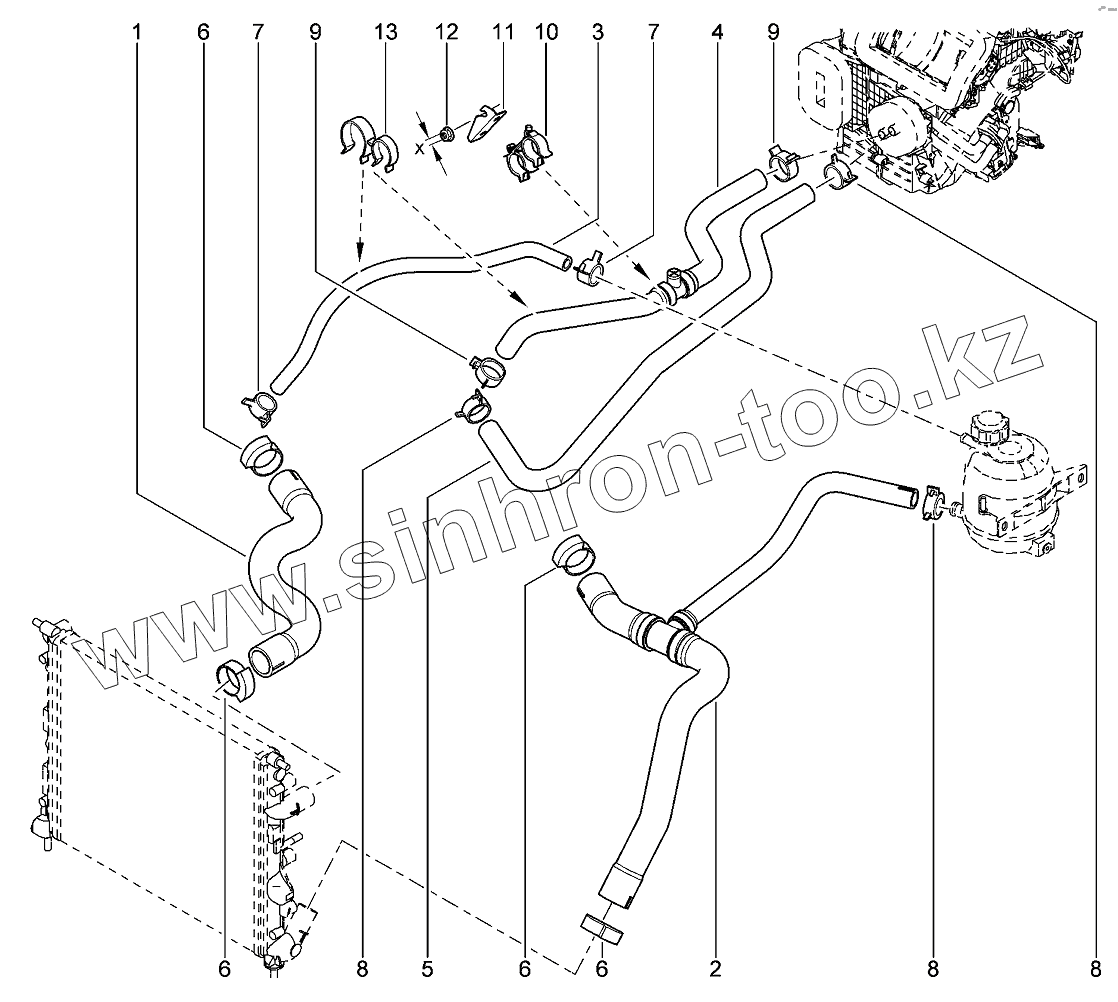 1 6 7 9 13 12 11 10 3 7 4 9

X

www.sinhron-too.kz

6 8 5 6 6 2 8 8